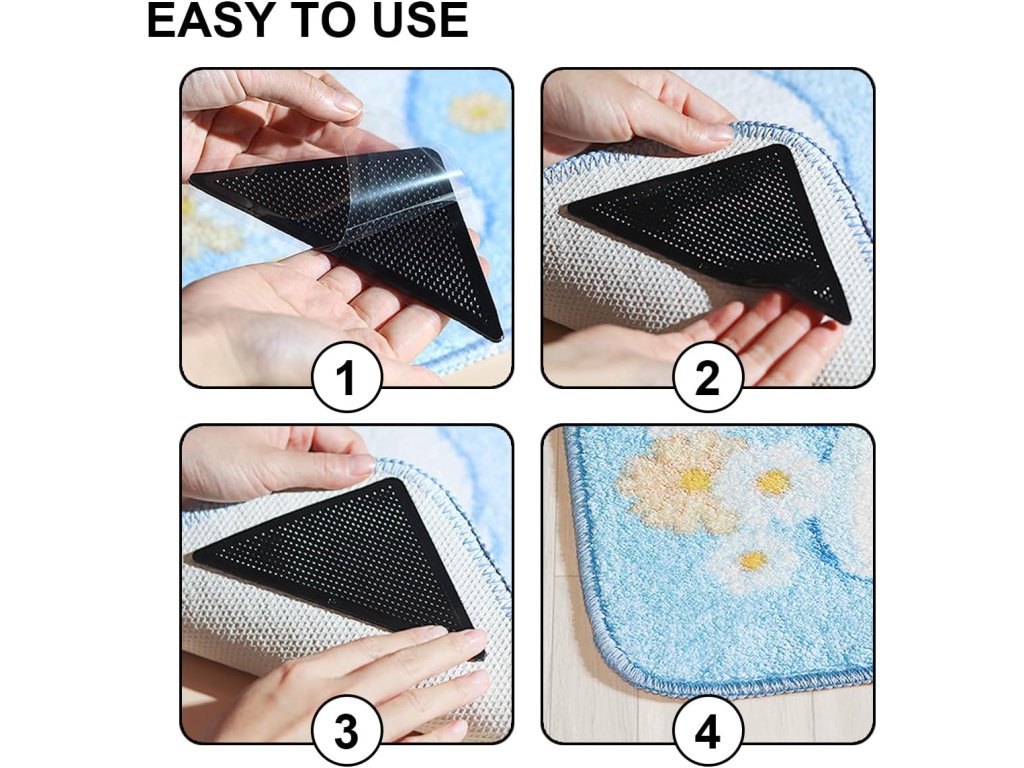 EASY TO USE

1

2

3

4