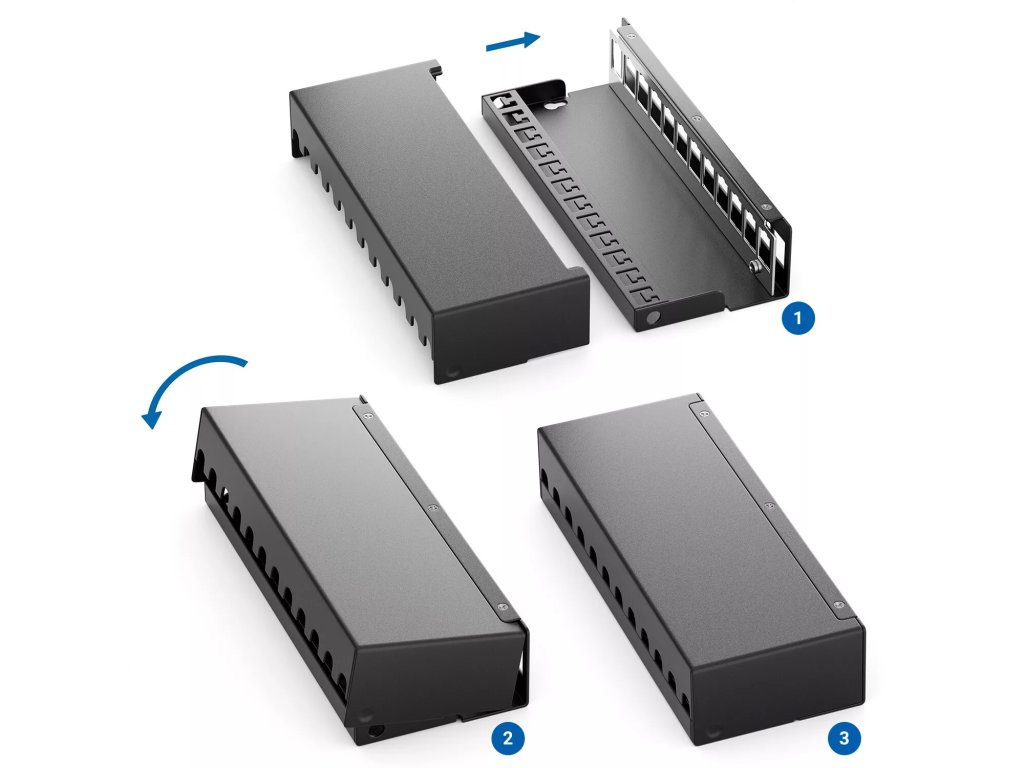 1
2
3