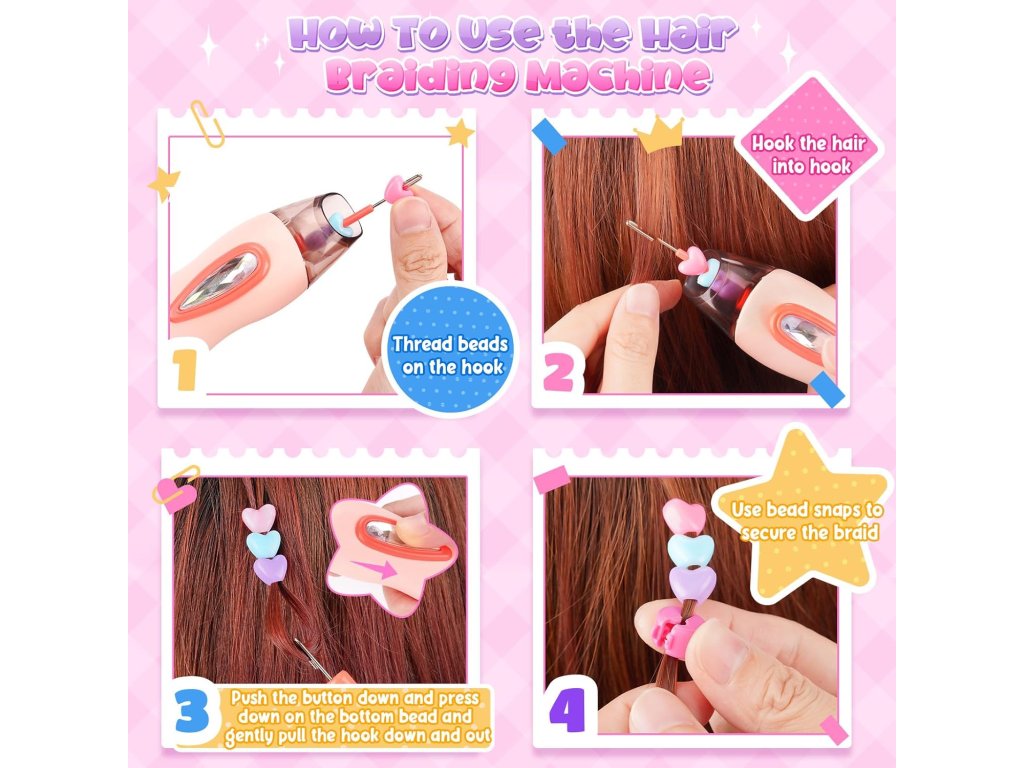 How To Use the Hair Braiding Machine

1

Thread beads on the hook

2

Hook the hair into hook

3

Push the button down and press down on the bottom bead and gently pull the hook down and out

4

Use bead snaps to secure the braid