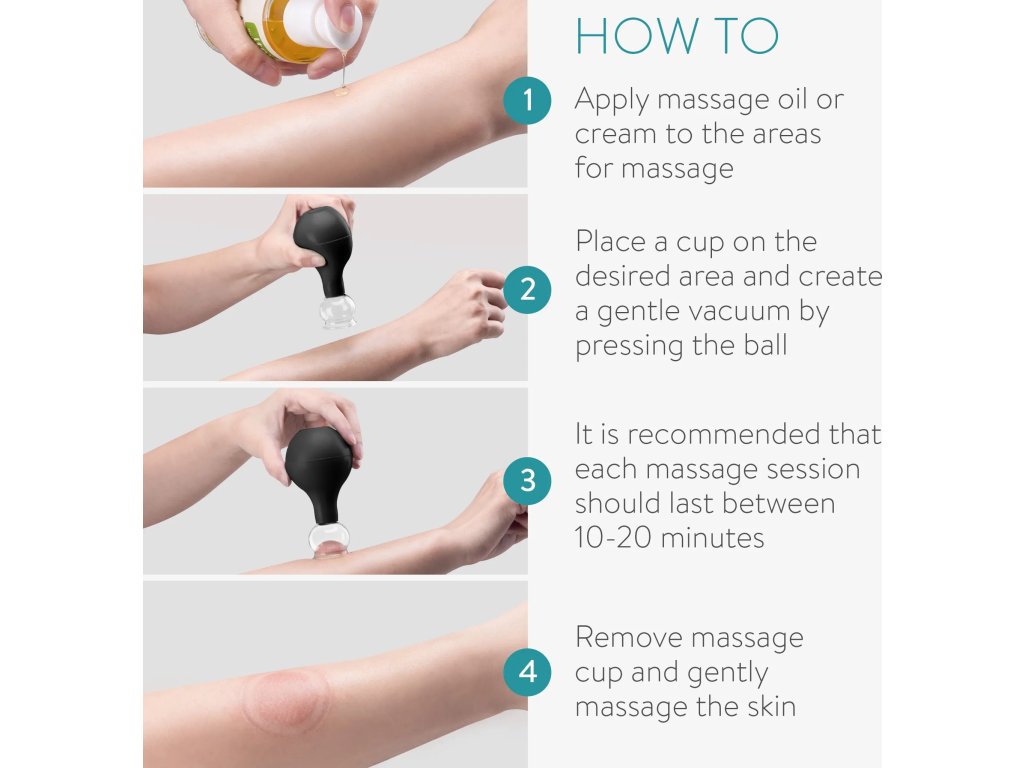 HOW TO

1 Apply massage oil or cream to the areas for massage

2 Place a cup on the desired area and create a gentle vacuum by pressing the ball

3 It is recommended that each massage session should last between 10-20 minutes

4 Remove massage cup and gently massage the skin