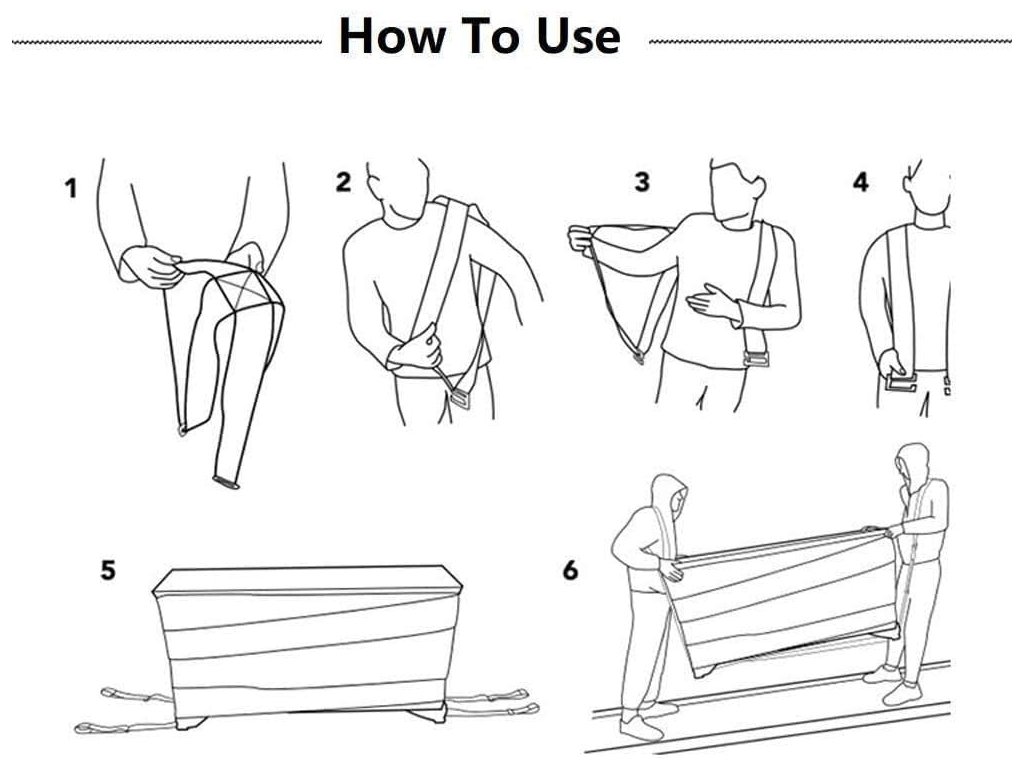 How To Use

1

2

3

4

5

6