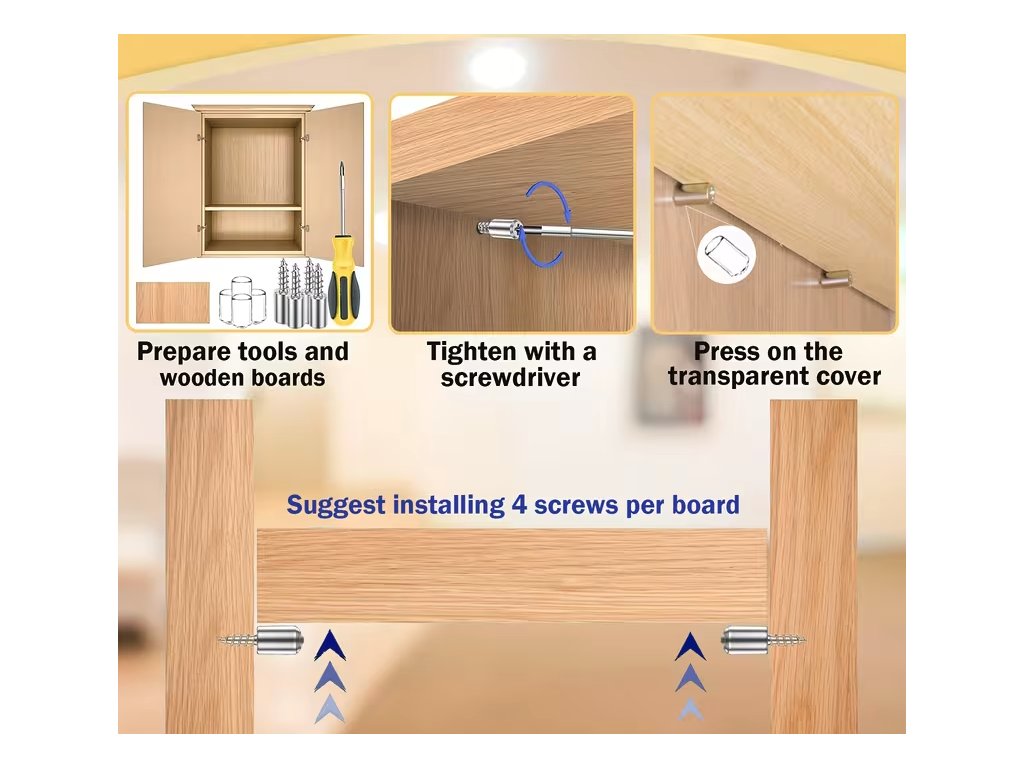 Prepare tools and wooden boards

Tighten with a screwdriver

Press on the transparent cover

Suggest installing 4 screws per board