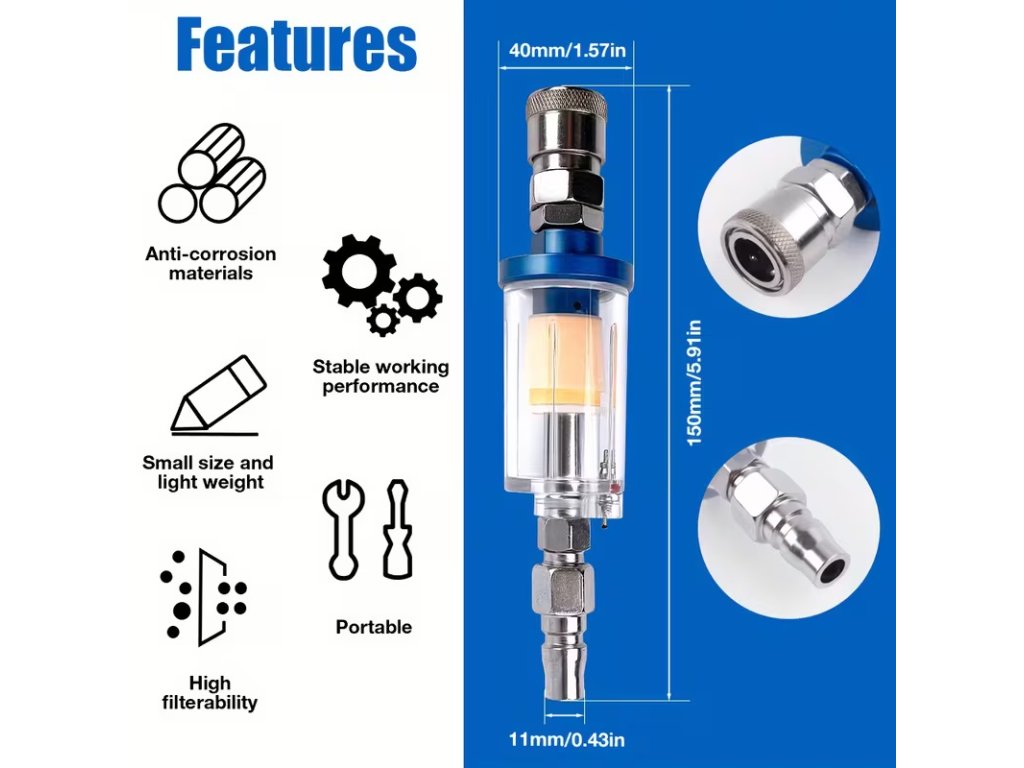 Features

Anti-corrosion materials

Stable working performance

Small size and light weight

Portable

High filterability

40mm/1.57in

150mm/5.91in

11mm/0.43in