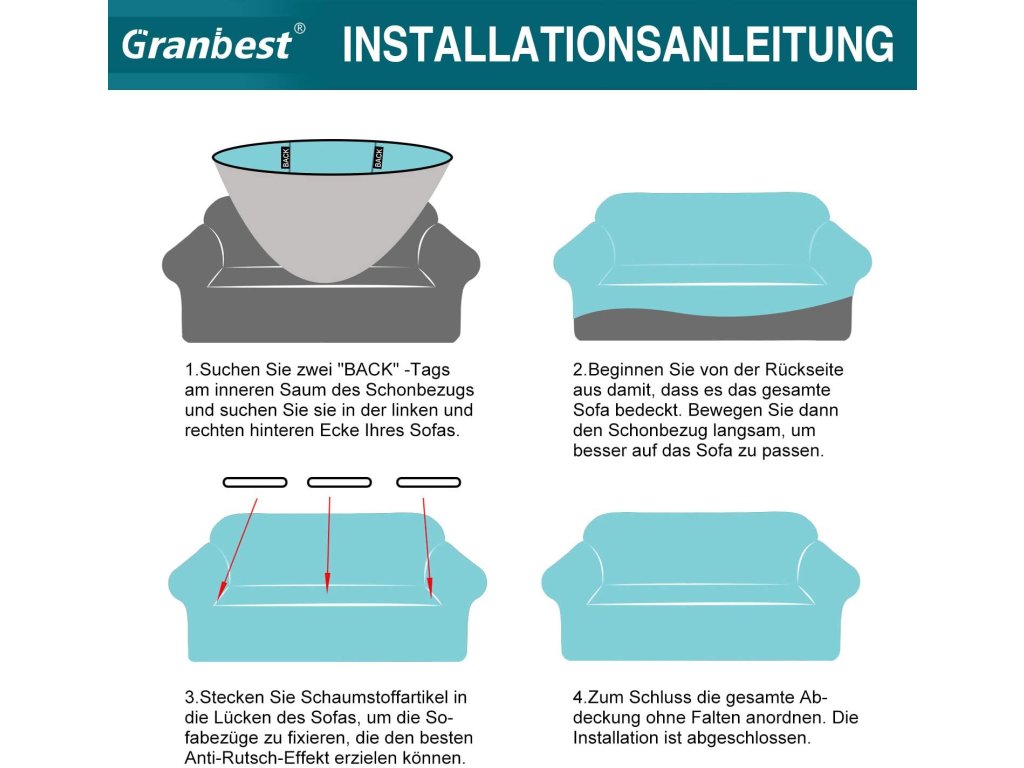 Granbest®

INSTALLATIONSANLEITUNG

BACK BACK

1.Suchen Sie zwei "BACK" -Tags am inneren Saum des Schonbezugs und suchen Sie sie in der linken und rechten hinteren Ecke Ihres Sofas.

2.Beginnen Sie von der Rückseite aus damit, dass es das gesamte Sofa bedeckt. Bewegen Sie dann den Schonbezug langsam, um besser auf das Sofa zu passen.

3.Stecken Sie Schaumstoffartikel in die Lücken des Sofas, um die Sofabezüge zu fixieren, die den besten Anti-Rutsch-Effekt erzielen können.

4.Zum Schluss die gesamte Abdeckung ohne Falten anordnen. Die Installation ist abgeschlossen.