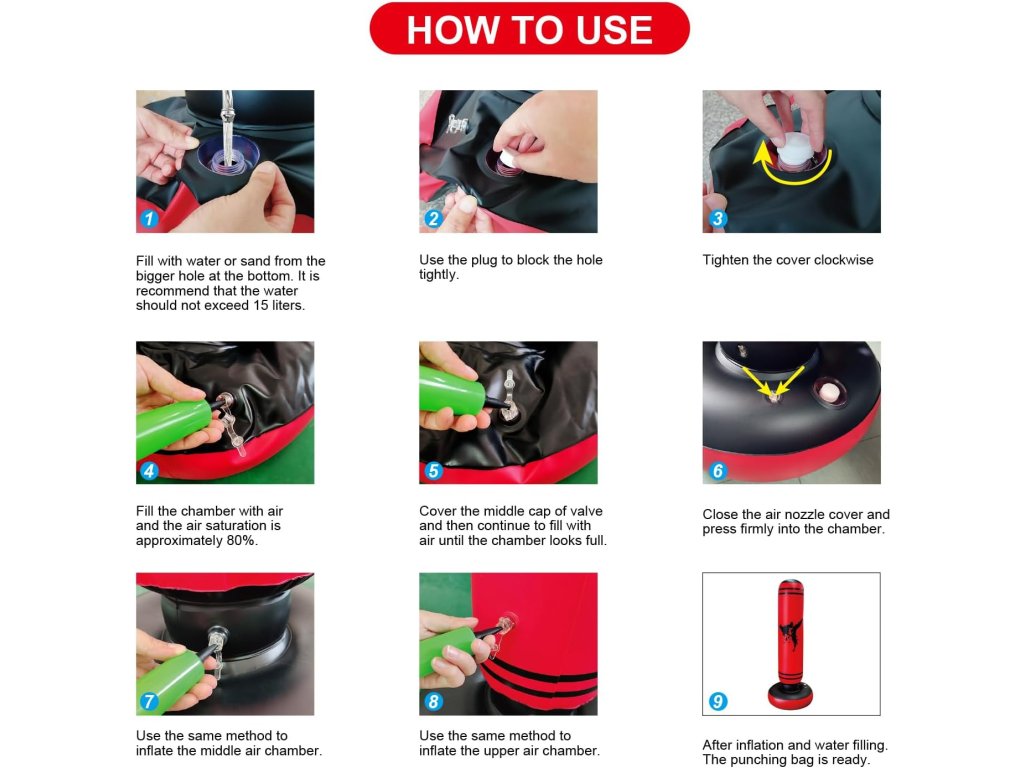 HOW TO USE

1

Fill with water or sand from the bigger hole at the bottom. It is recommend that the water should not exceed 15 liters.

2

Use the plug to block the hole tightly.

3

Tighten the cover clockwise

4

Fill the chamber with air and the air saturation is approximately 80%.

5

Cover the middle cap of valve and then continue to fill with air until the chamber looks full.

6

Close the air nozzle cover and press firmly into the chamber.

7

Use the same method to inflate the middle air chamber.

8

Use the same method to inflate the upper air chamber.

9

After inflation and water filling. The punching bag is ready.