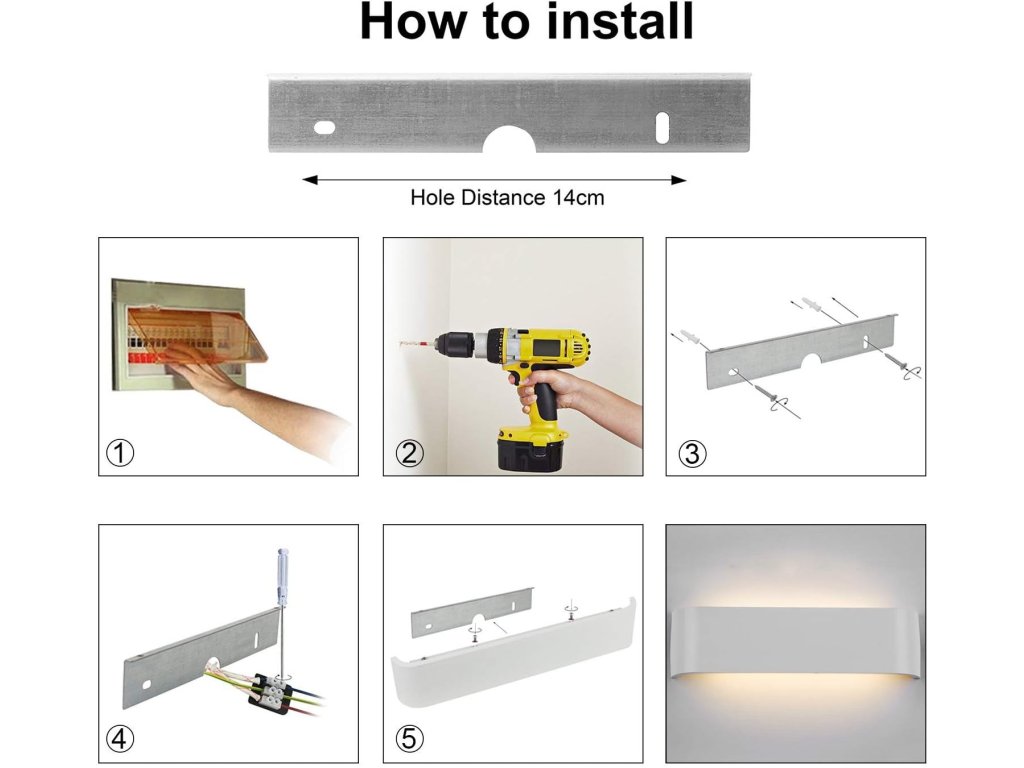 How to install

Hole Distance 14cm

①

②

③

④

⑤