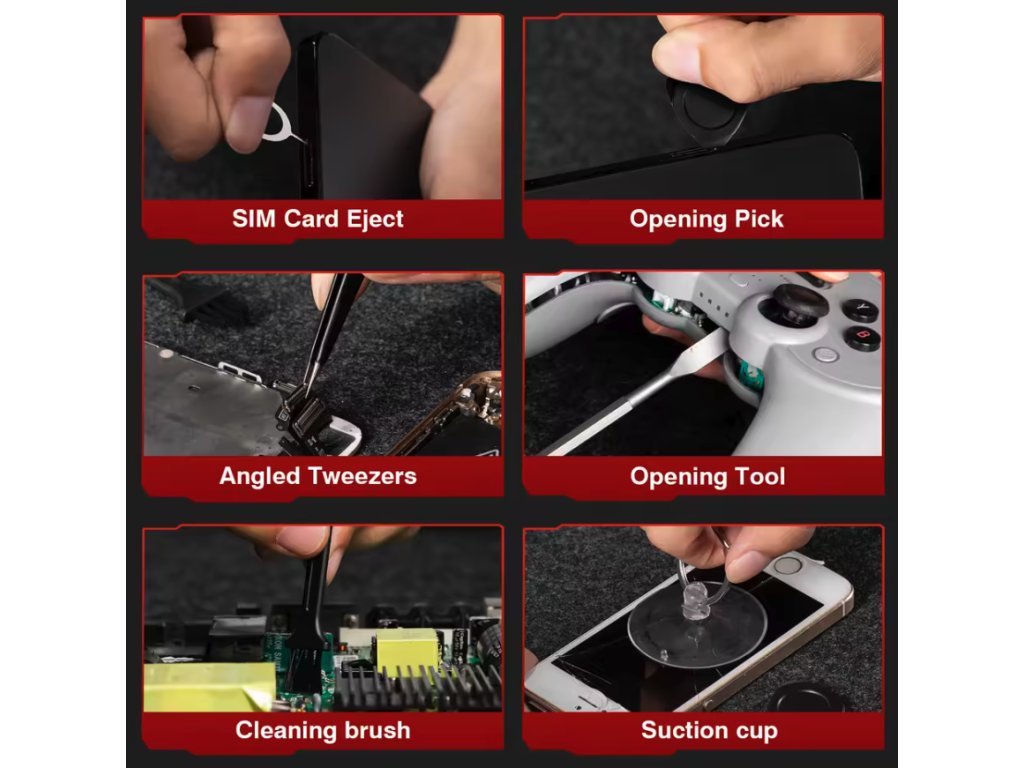 SIM Card Eject

Opening Pick

Angled Tweezers

Opening Tool

Cleaning brush

Suction cup