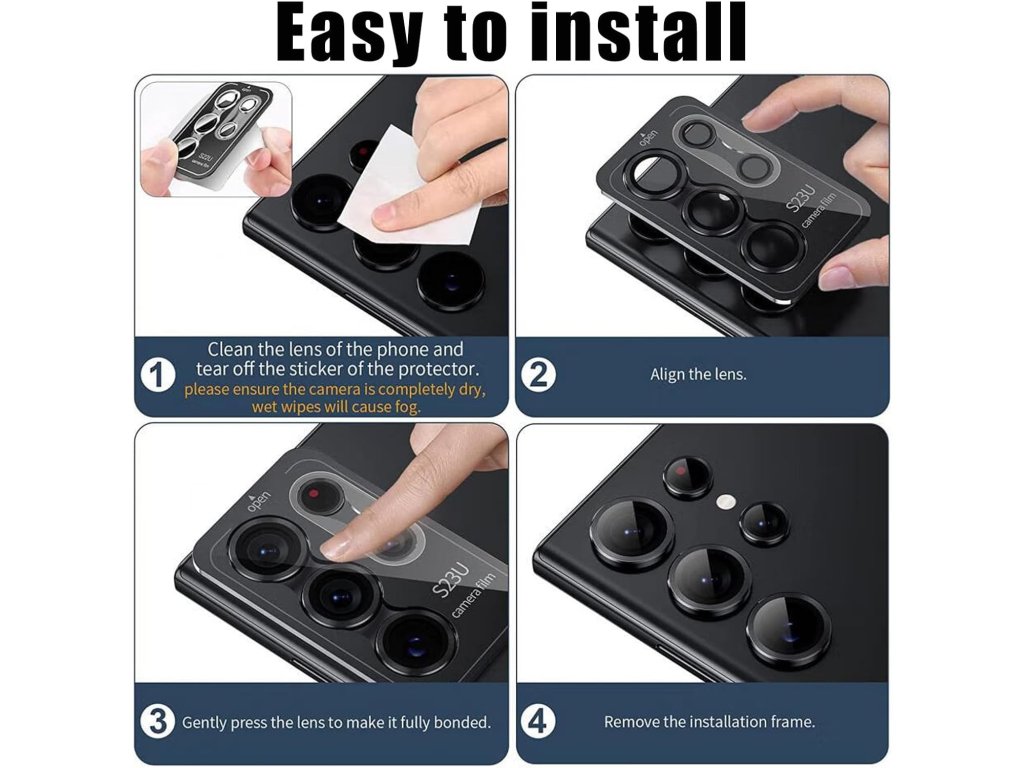 Easy to install

S23U camera film

1 Clean the lens of the phone and tear off the sticker of the protector. please ensure the camera is completely dry, wet wipes will cause fog.

open
S23U camera film

2 Align the lens.

open
S23U camera film

3 Gently press the lens to make it fully bonded.

4 Remove the installation frame.