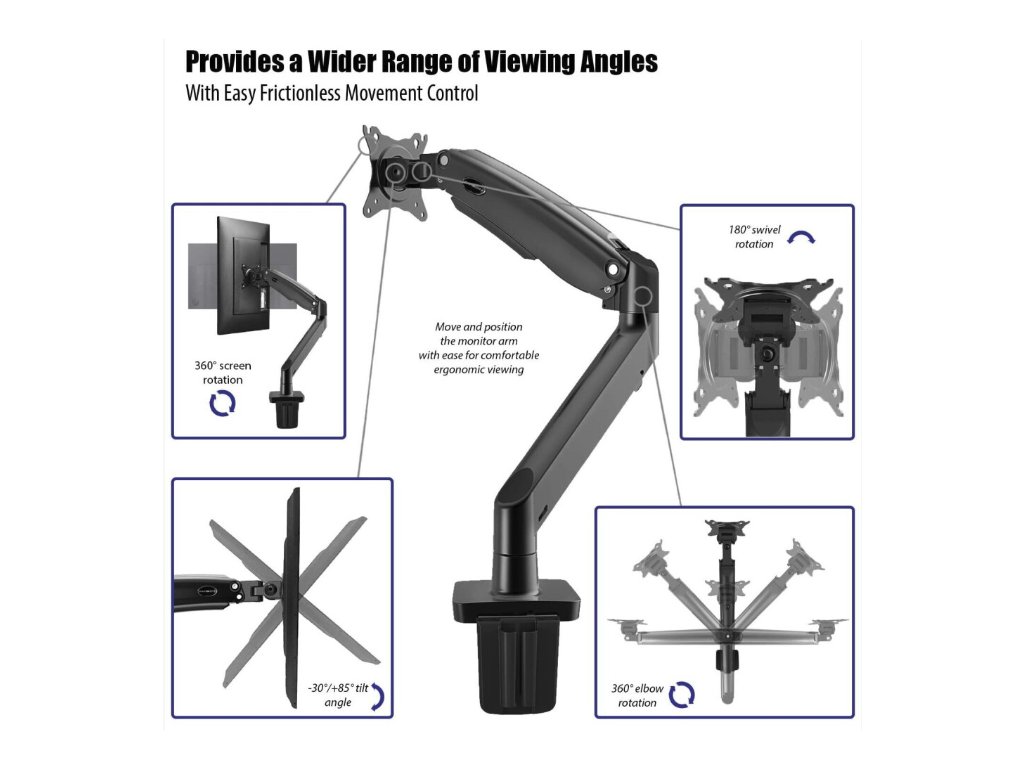 Provides a Wider Range of Viewing Angles
With Easy Frictionless Movement Control

360° screen rotation

Move and position the monitor arm with ease for comfortable ergonomic viewing

180° swivel rotation

-30°/+85° tilt angle

360° elbow rotation