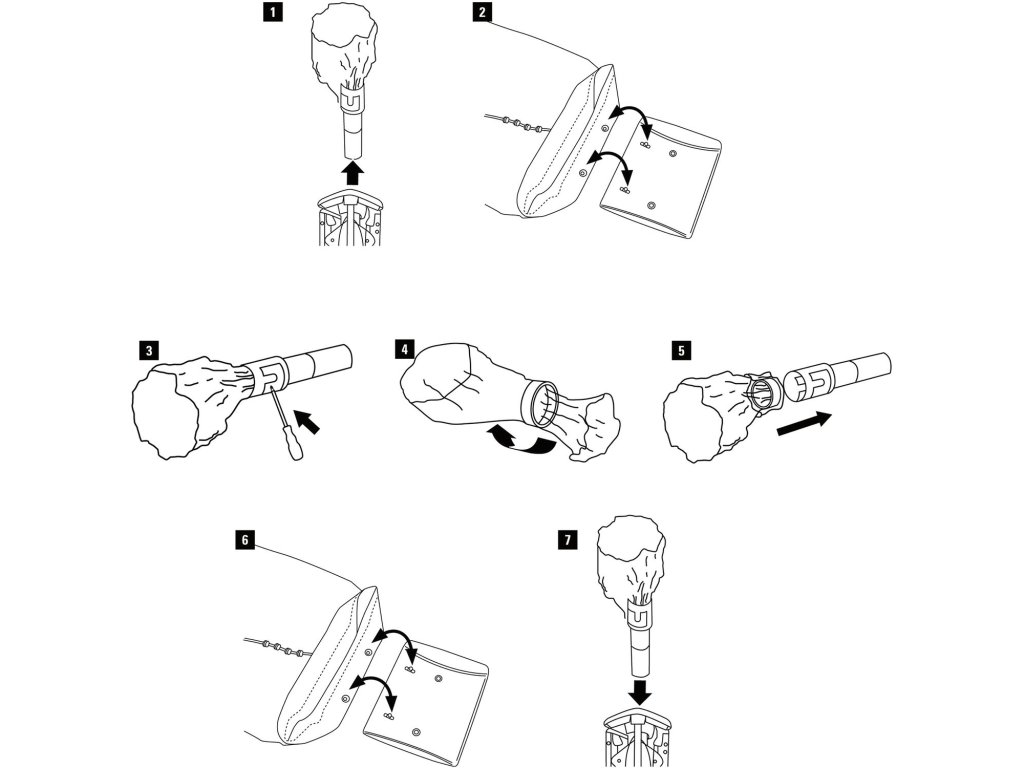 1

2

3

4

5

6

7