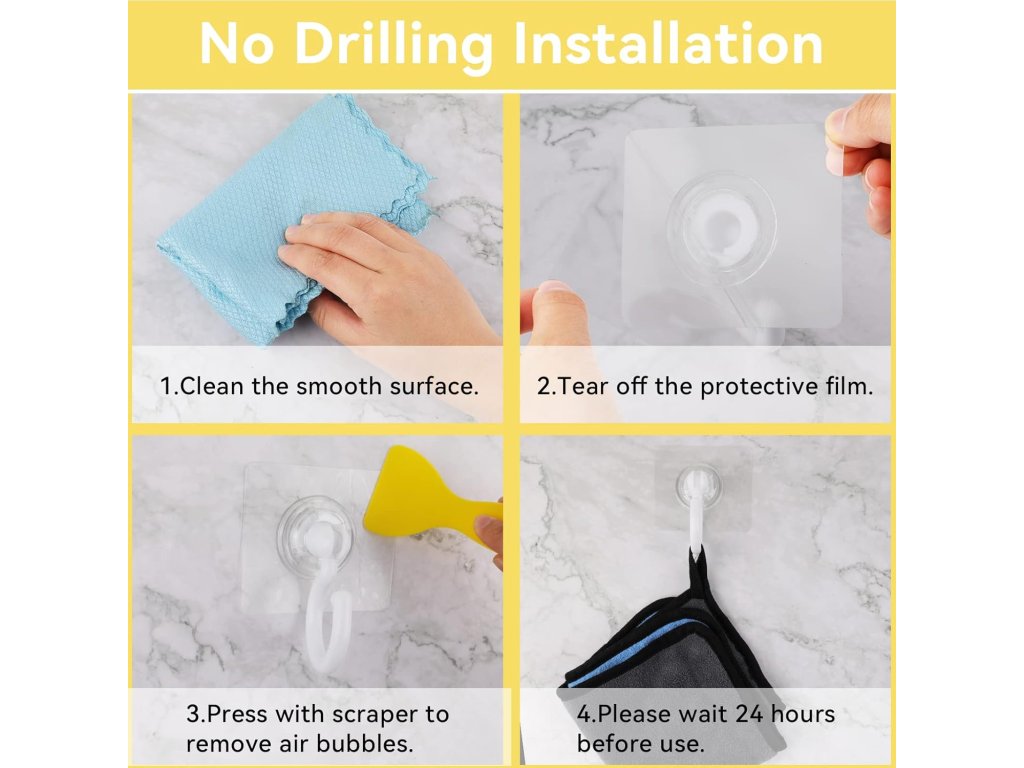 No Drilling Installation

1.Clean the smooth surface.

2.Tear off the protective film.

3.Press with scraper to remove air bubbles.

4.Please wait 24 hours before use.