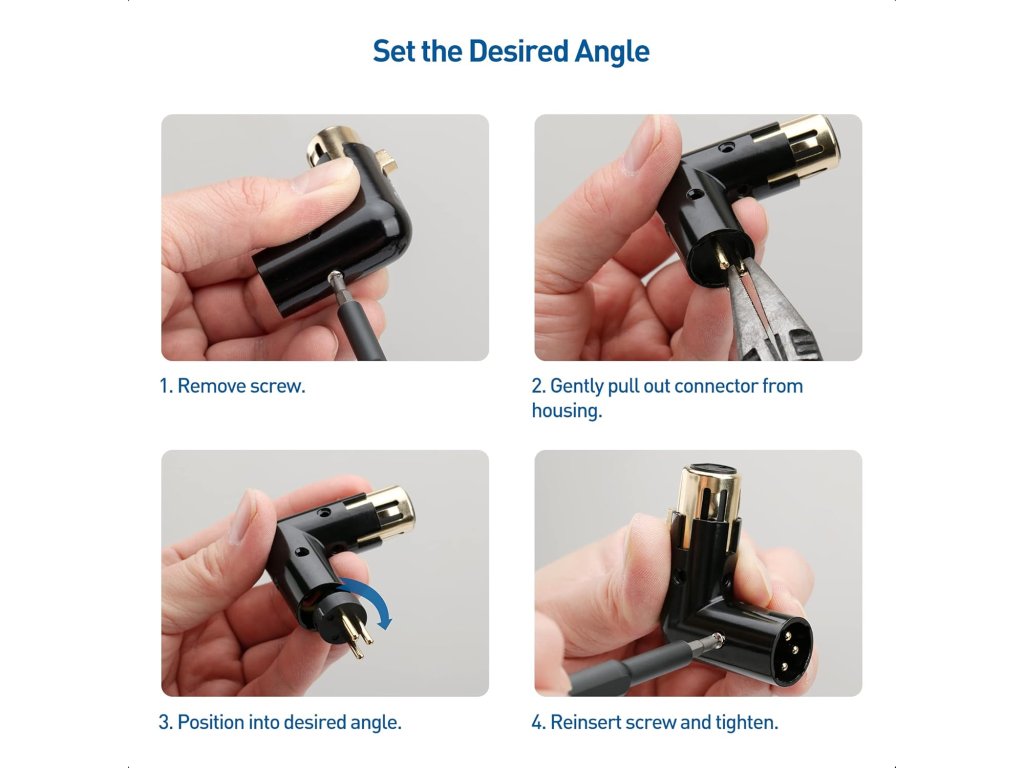 Set the Desired Angle

1. Remove screw.

2. Gently pull out connector from housing.

3. Position into desired angle.

4. Reinsert screw and tighten.