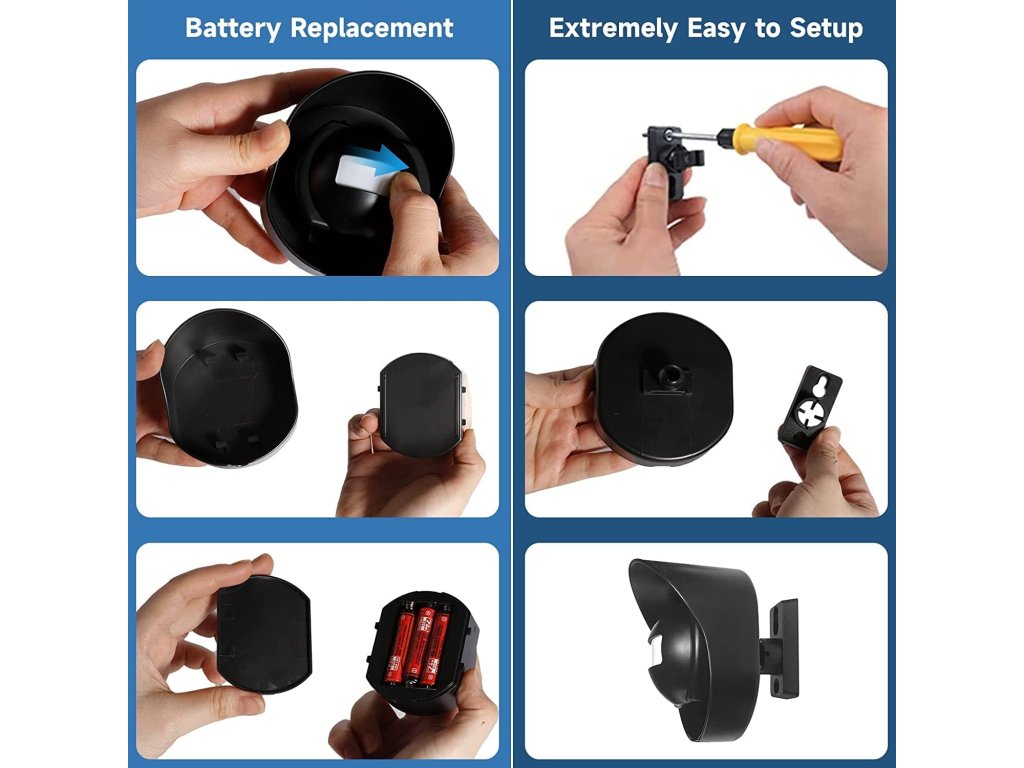 Battery Replacement

Extremely Easy to Setup