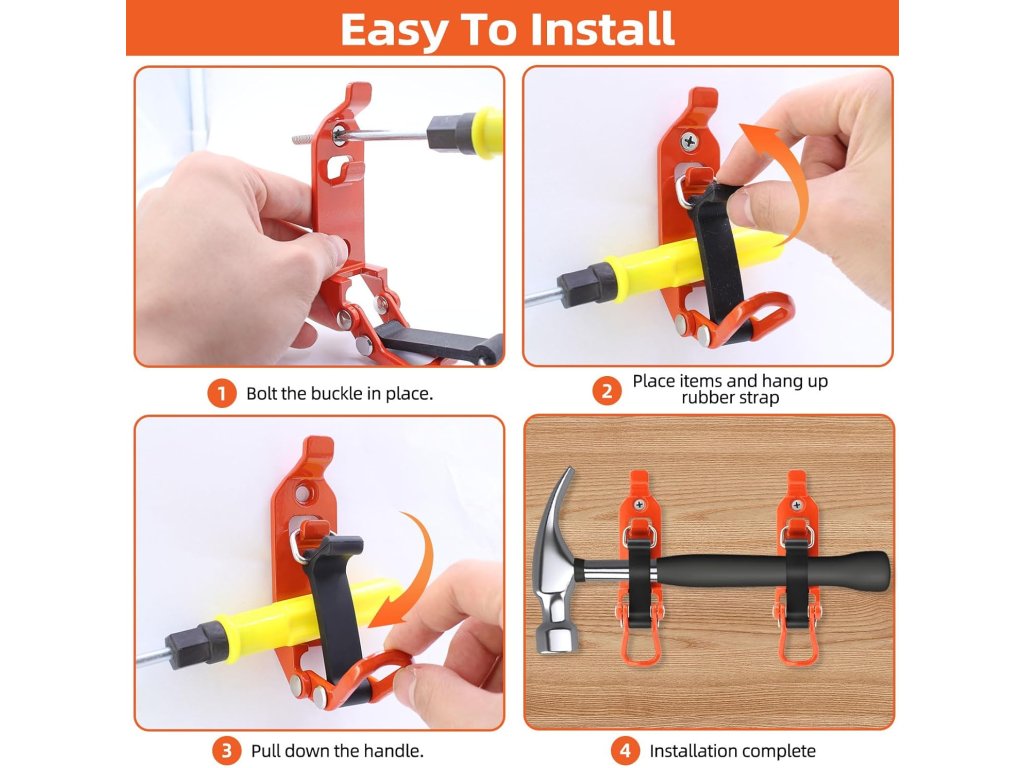 Easy To Install

1 Bolt the buckle in place.

2 Place items and hang up rubber strap

3 Pull down the handle.

4 Installation complete