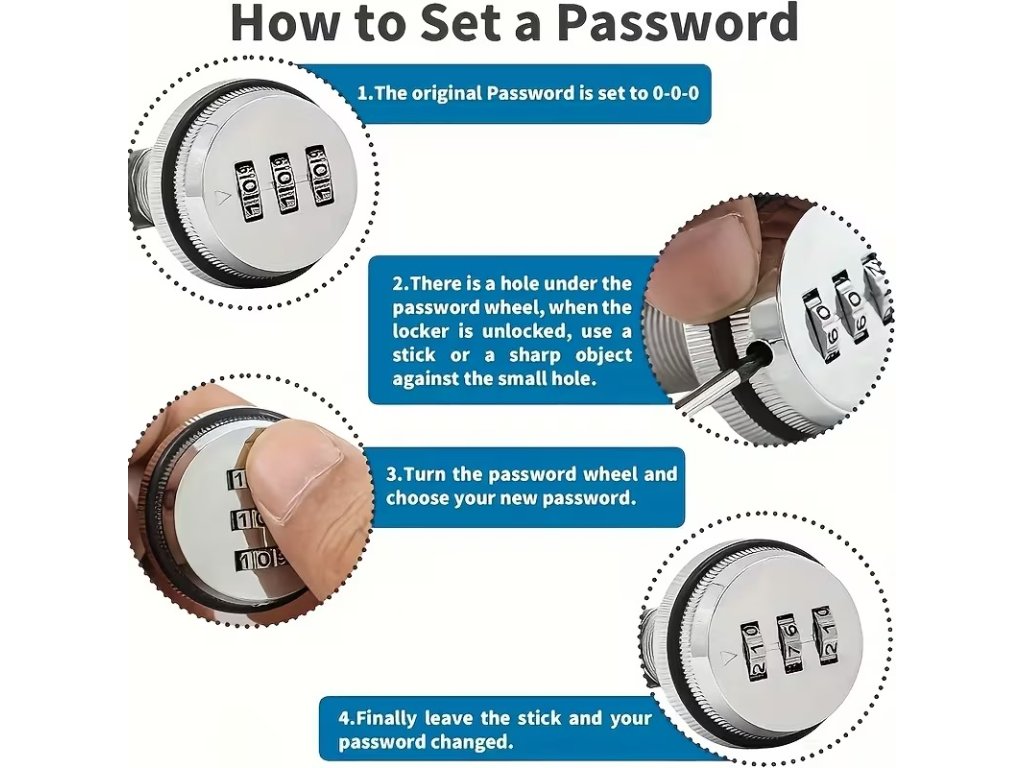 How to Set a Password

1.The original Password is set to 0-0-0

2.There is a hole under the password wheel, when the locker is unlocked, use a stick or a sharp object against the small hole.

3.Turn the password wheel and choose your new password.

4.Finally leave the stick and your password changed.