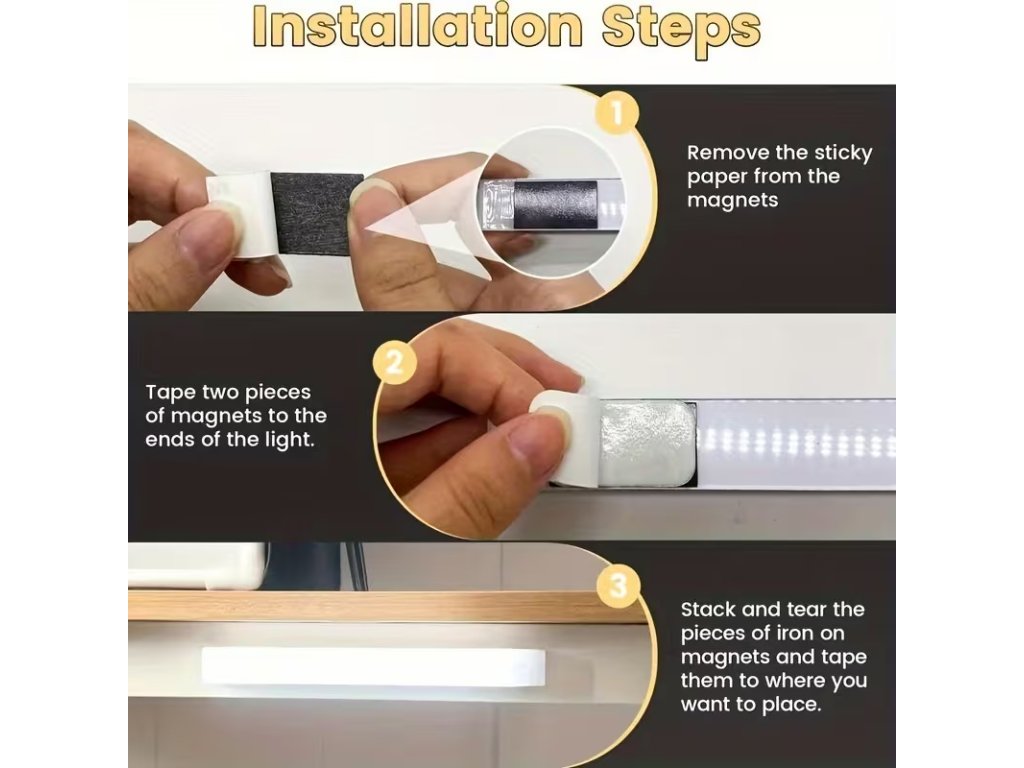 Installation Steps

1

Remove the sticky paper from the magnets

2

Tape two pieces of magnets to the ends of the light.

3

Stack and tear the pieces of iron on magnets and tape them to where you want to place.