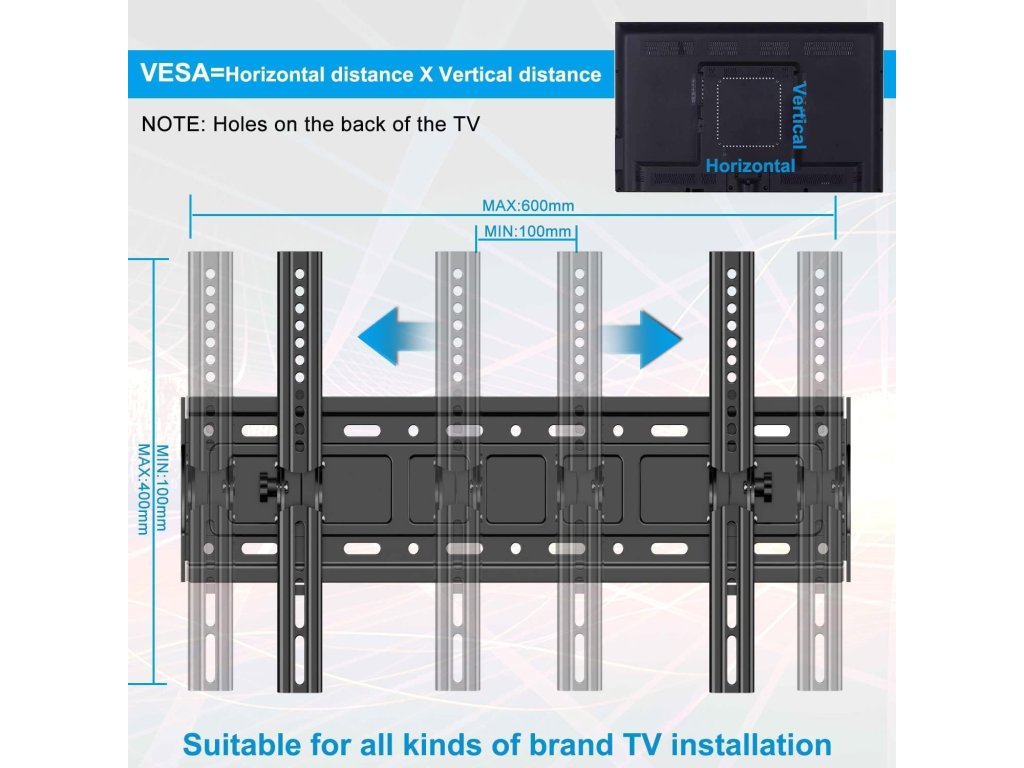 VESA=Horizontal distance X Vertical distance

NOTE: Holes on the back of the TV

Vertical

Horizontal

MAX:600mm

MIN:100mm

MIN:100mm
MAX:400mm

Suitable for all kinds of brand TV installation