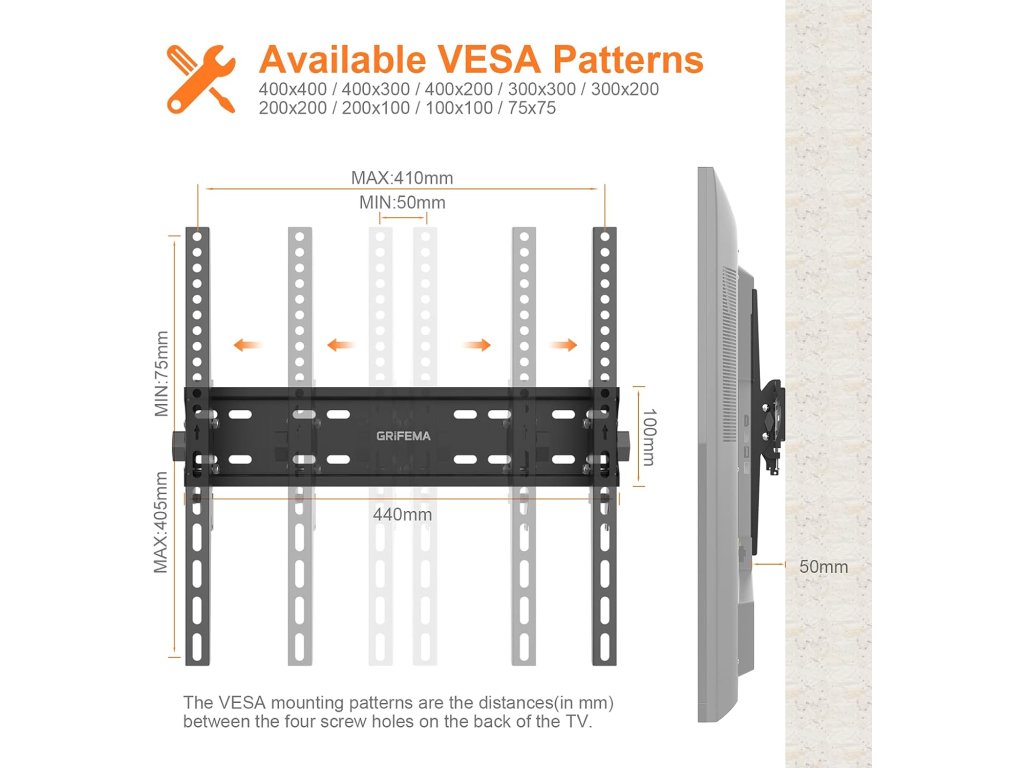 Available VESA Patterns
400x400 / 400x300 / 400x200 / 300x300 / 300x200
200x200 / 200x100 / 100x100 / 75x75

MAX:410mm
MIN:50mm

MIN:75mm
MAX:405mm
GRIFEMA
100mm
440mm
50mm

The VESA mounting patterns are the distances(in mm) between the four screw holes on the back of the TV.