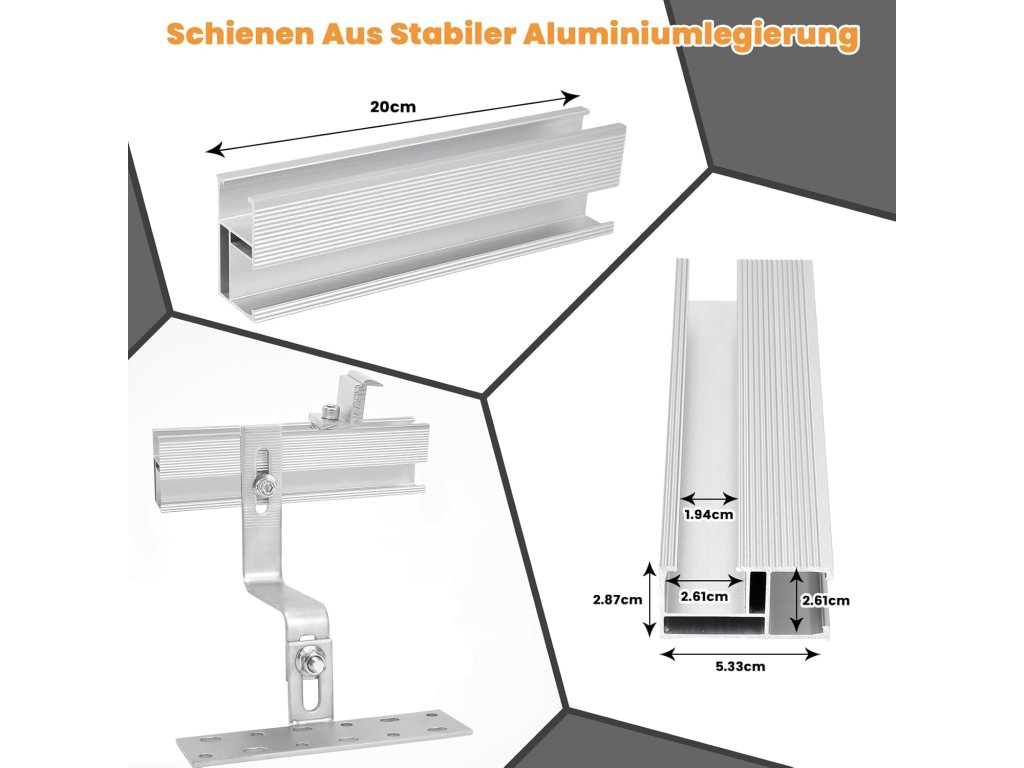 Schienen Aus Stabiler Aluminiumlegierung

20cm

1.94cm

2.87cm

2.61cm

2.61cm

5.33cm