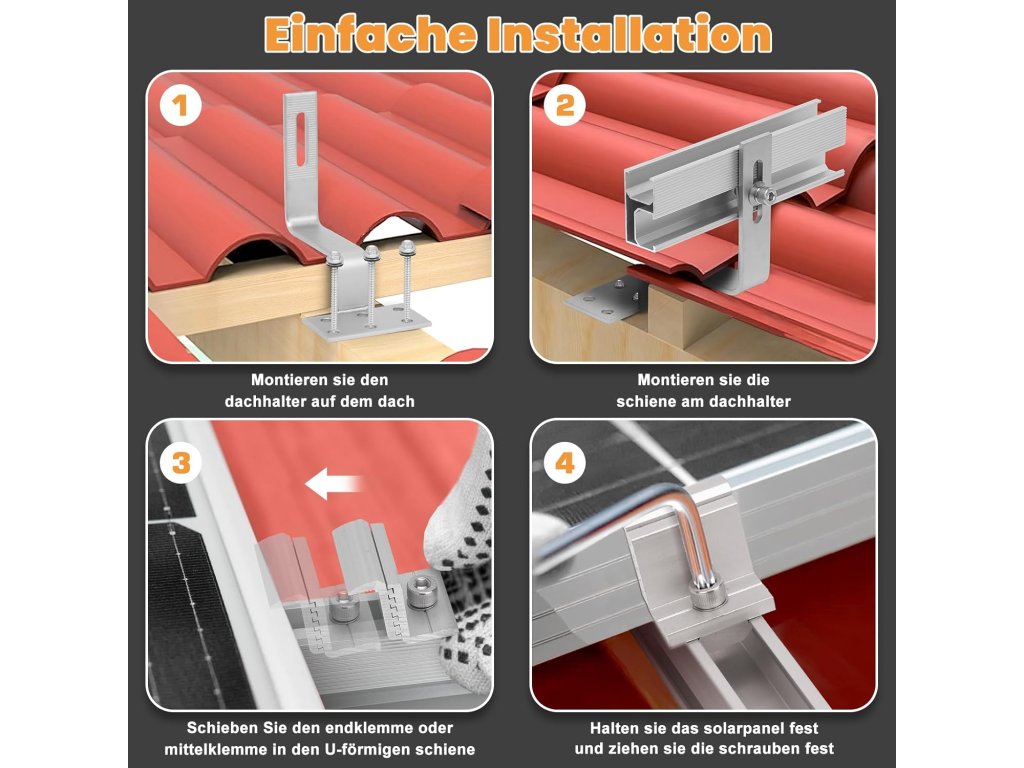 Einfache Installation

1

Montieren sie den dachhalter auf dem dach

2

Montieren sie die schiene am dachhalter

3

Schieben Sie den endklemme oder mittelklemme in den U-förmigen schiene

4

Halten sie das solarpanel fest und ziehen sie die schrauben fest