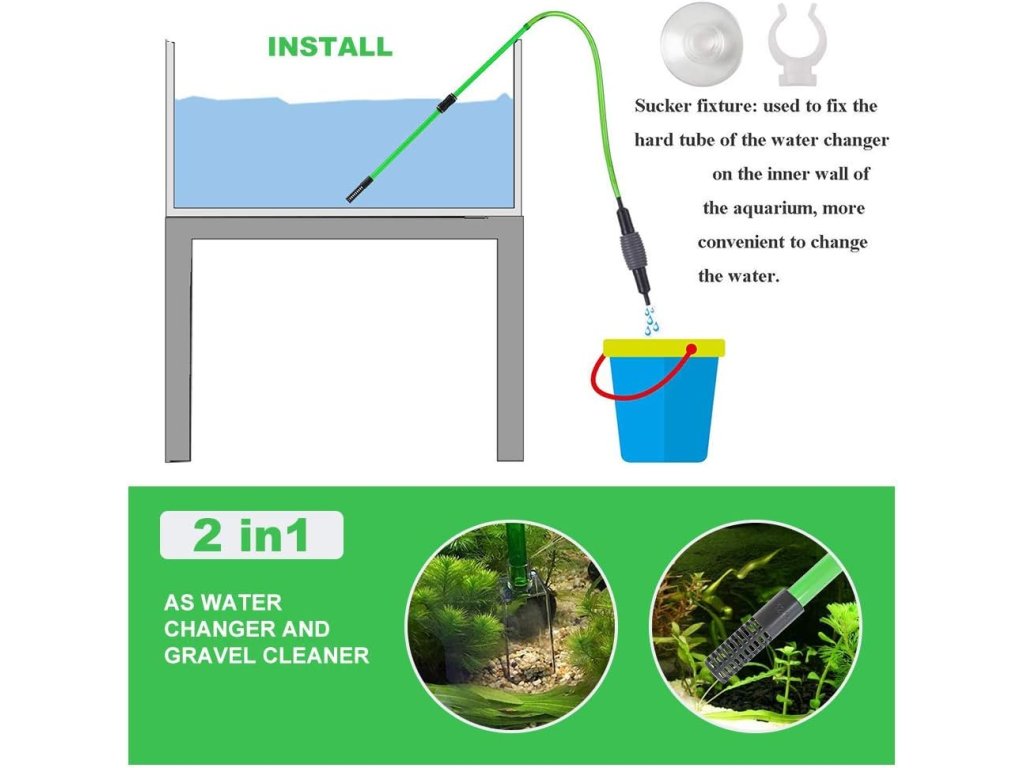 INSTALL

Sucker fixture: used to fix the hard tube of the water changer on the inner wall of the aquarium, more convenient to change the water.

2 in1

AS WATER CHANGER AND GRAVEL CLEANER