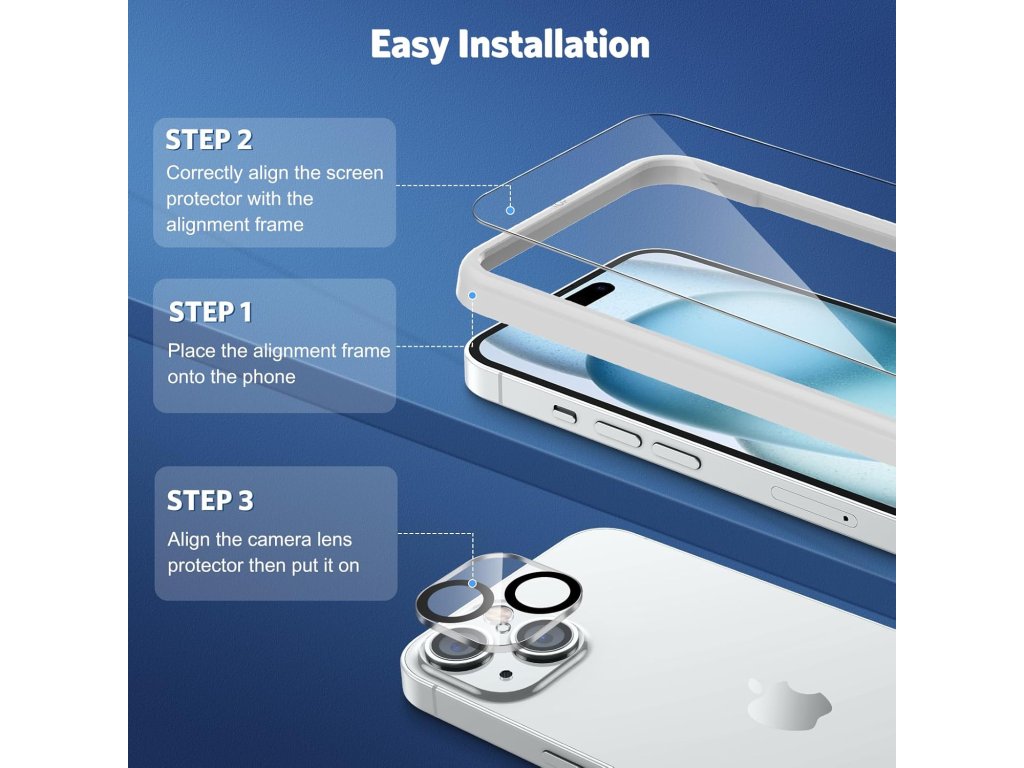 Easy Installation

STEP 2
Correctly align the screen protector with the alignment frame

STEP 1
Place the alignment frame onto the phone

STEP 3
Align the camera lens protector then put it on