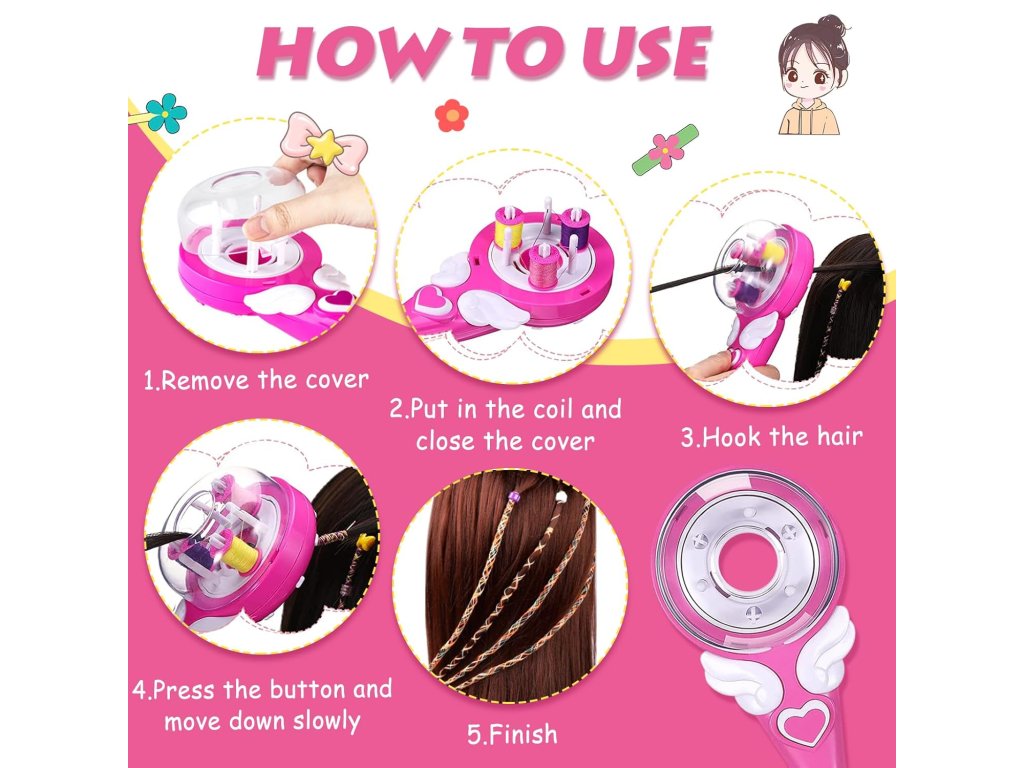 HOW TO USE

1.Remove the cover

2.Put in the coil and close the cover

3.Hook the hair

4.Press the button and move down slowly

5.Finish