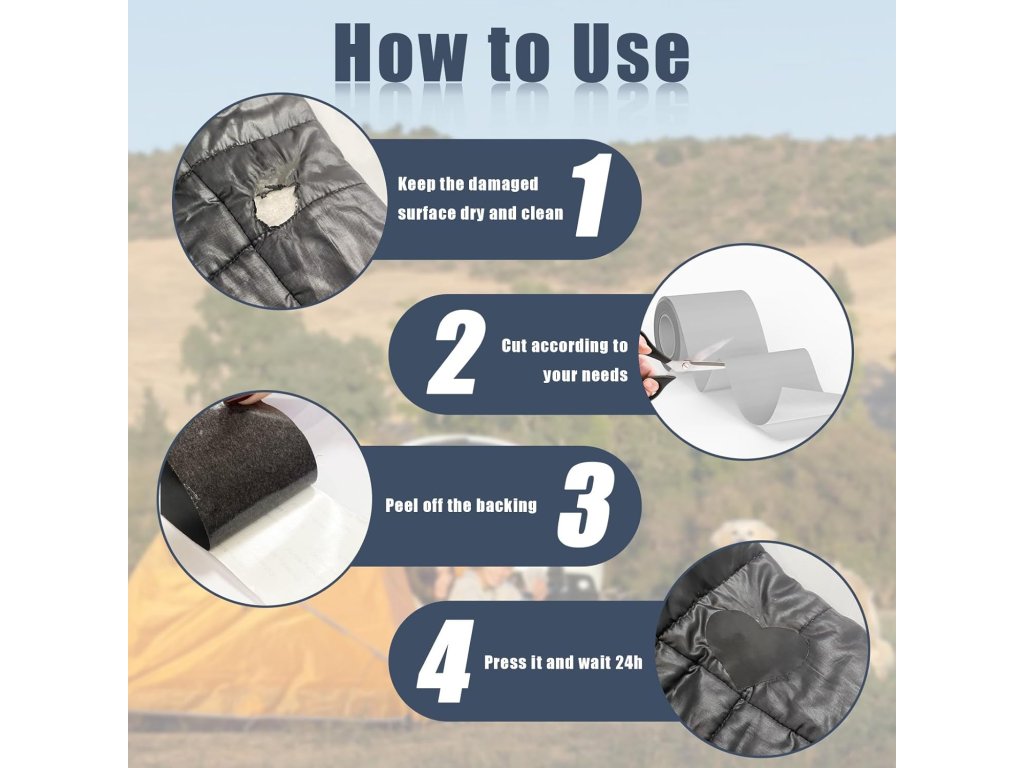 How to Use

Keep the damaged surface dry and clean 1

2 Cut according to your needs

Peel off the backing 3

4 Press it and wait 24h