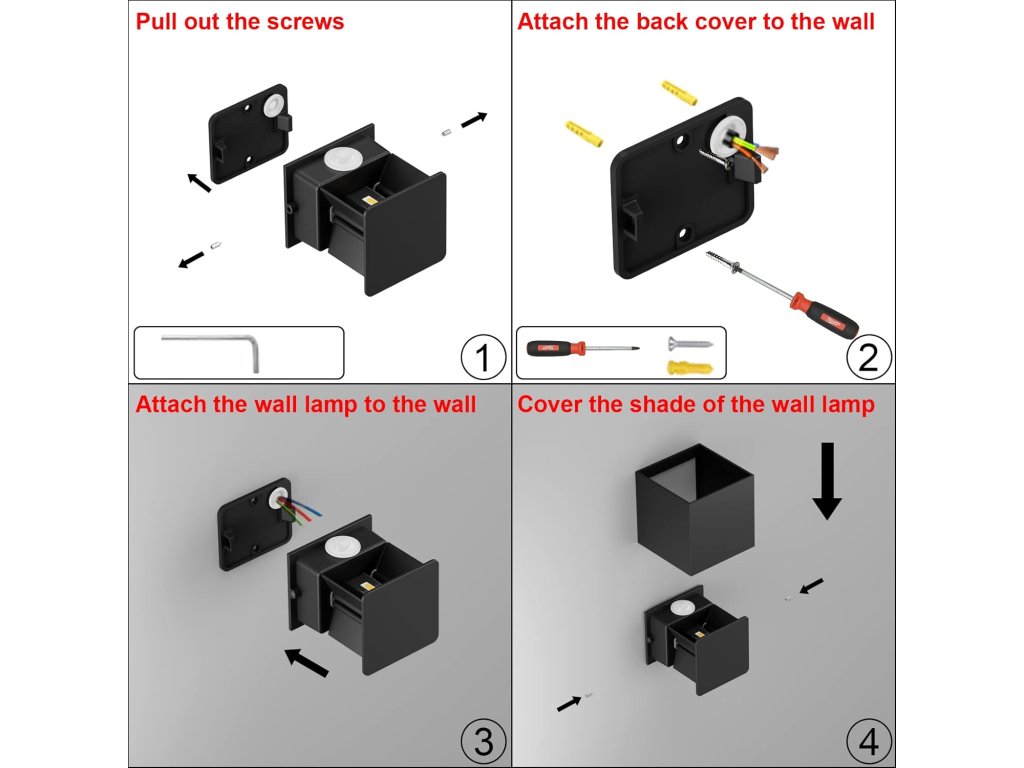 Pull out the screws

1

Attach the back cover to the wall

2

Attach the wall lamp to the wall

3

Cover the shade of the wall lamp

4