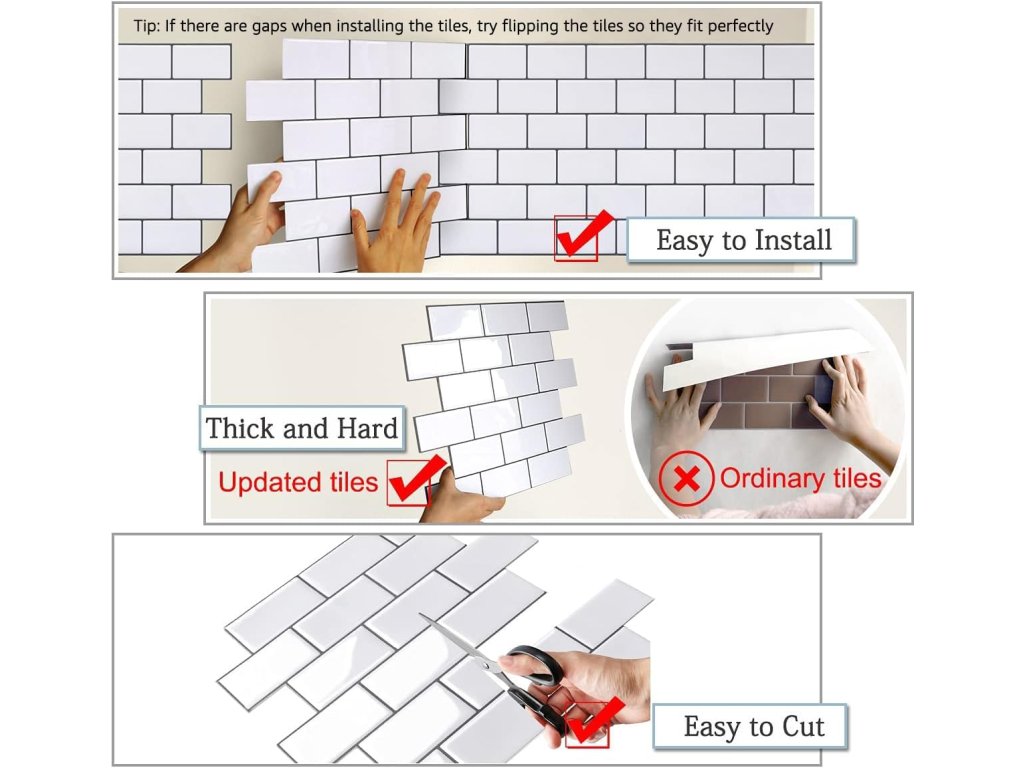 Tip: If there are gaps when installing the tiles, try flipping the tiles so they fit perfectly

Easy to Install

Thick and Hard

Updated tiles

Ordinary tiles

Easy to Cut