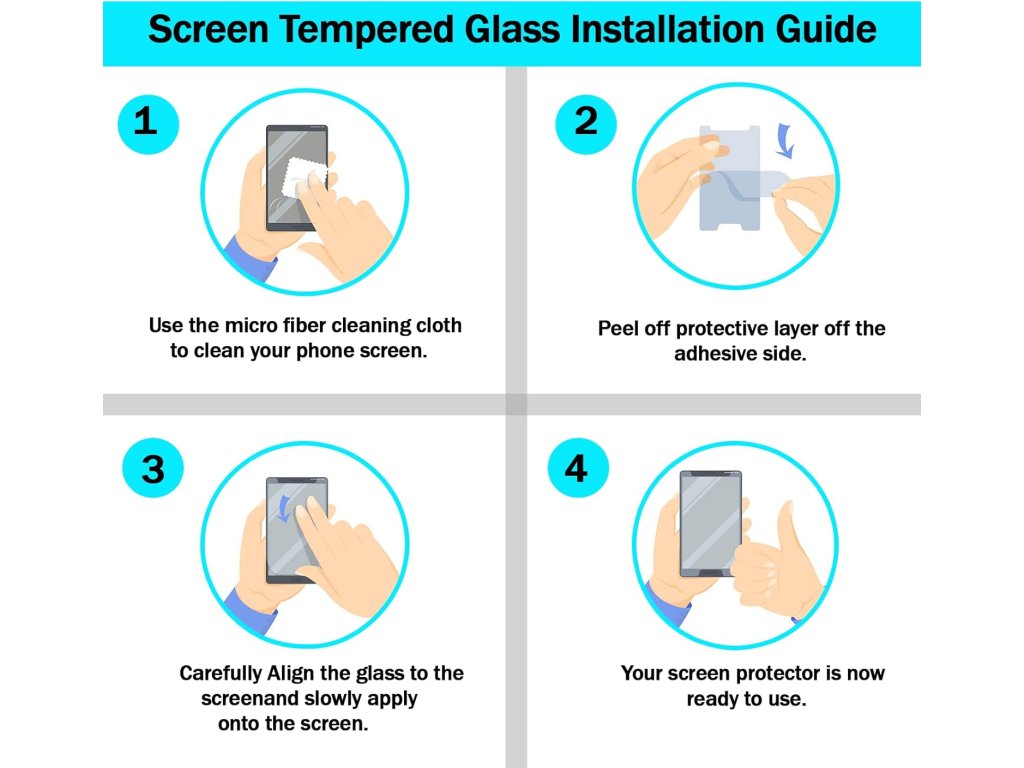 Screen Tempered Glass Installation Guide

1

Use the micro fiber cleaning cloth to clean your phone screen.

2

Peel off protective layer off the adhesive side.

3

Carefully Align the glass to the screenand slowly apply onto the screen.

4

Your screen protector is now ready to use.