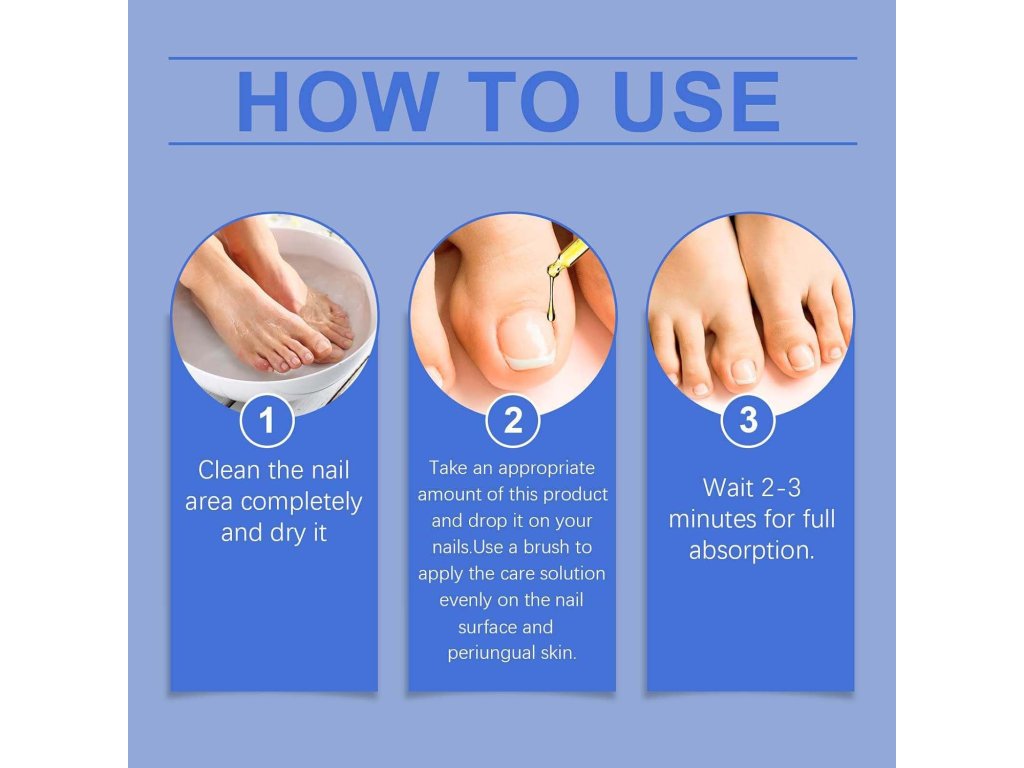 HOW TO USE

1
Clean the nail area completely and dry it

2
Take an appropriate amount of this product and drop it on your nails.Use a brush to apply the care solution evenly on the nail surface and periungual skin.

3
Wait 2-3 minutes for full absorption.