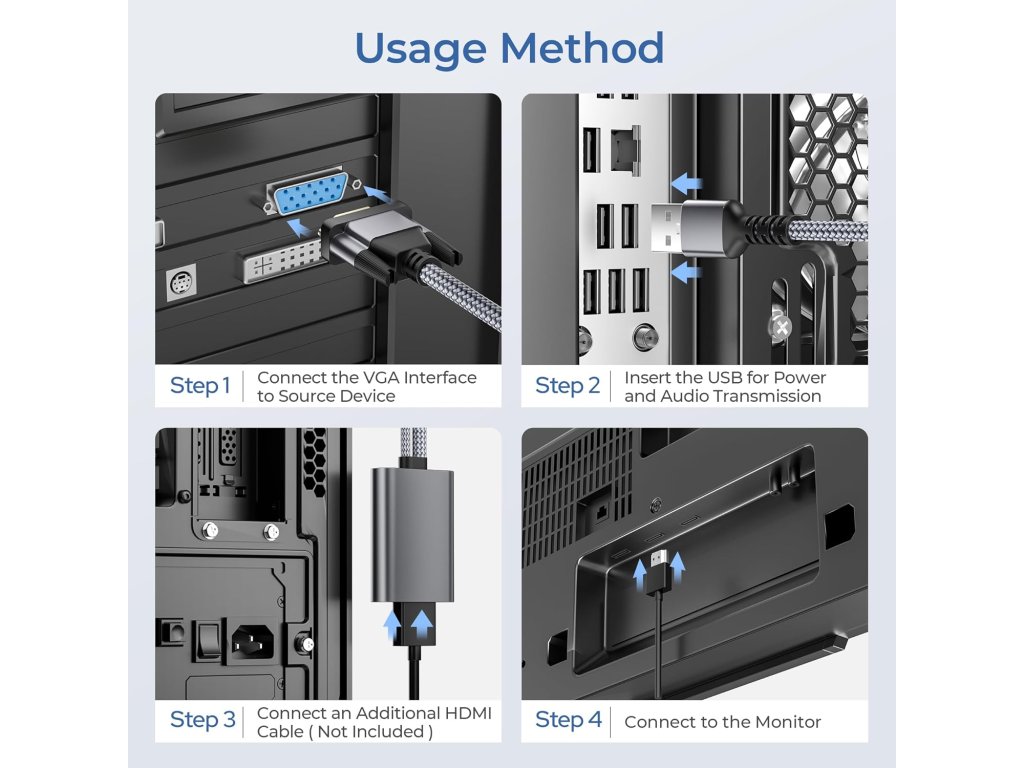 Usage Method

Step 1 Connect the VGA Interface to Source Device

Step 2 Insert the USB for Power and Audio Transmission

Step 3 Connect an Additional HDMI Cable ( Not Included )

Step 4 Connect to the Monitor