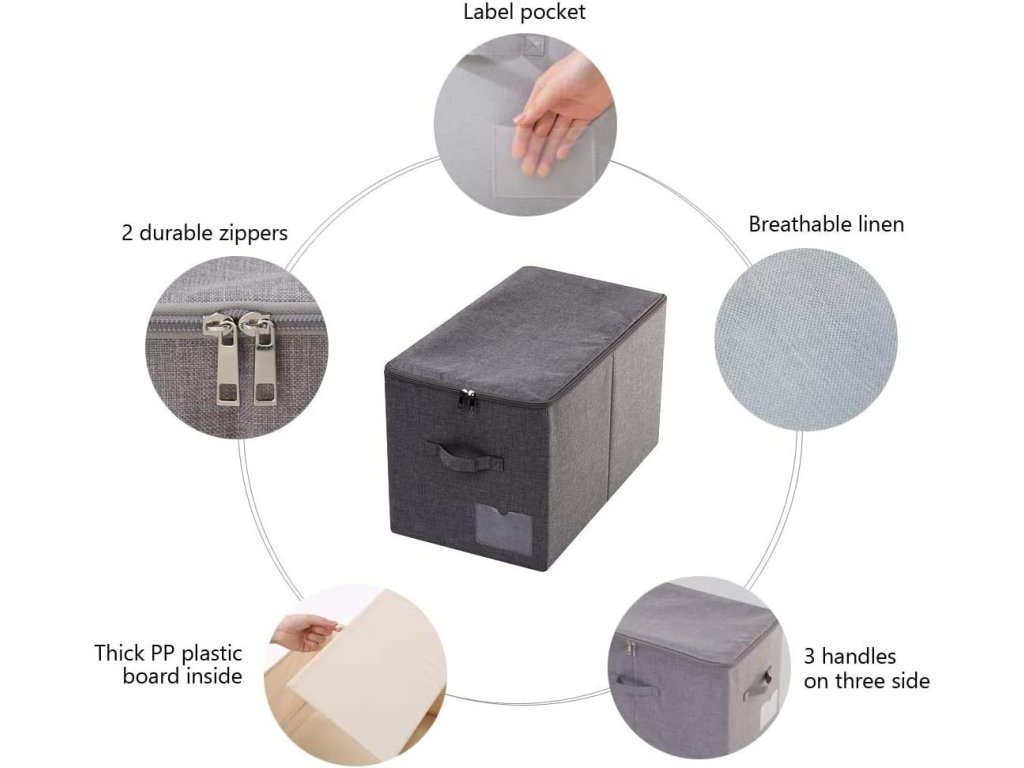 Label pocket

2 durable zippers

Breathable linen

Thick PP plastic board inside

3 handles on three side