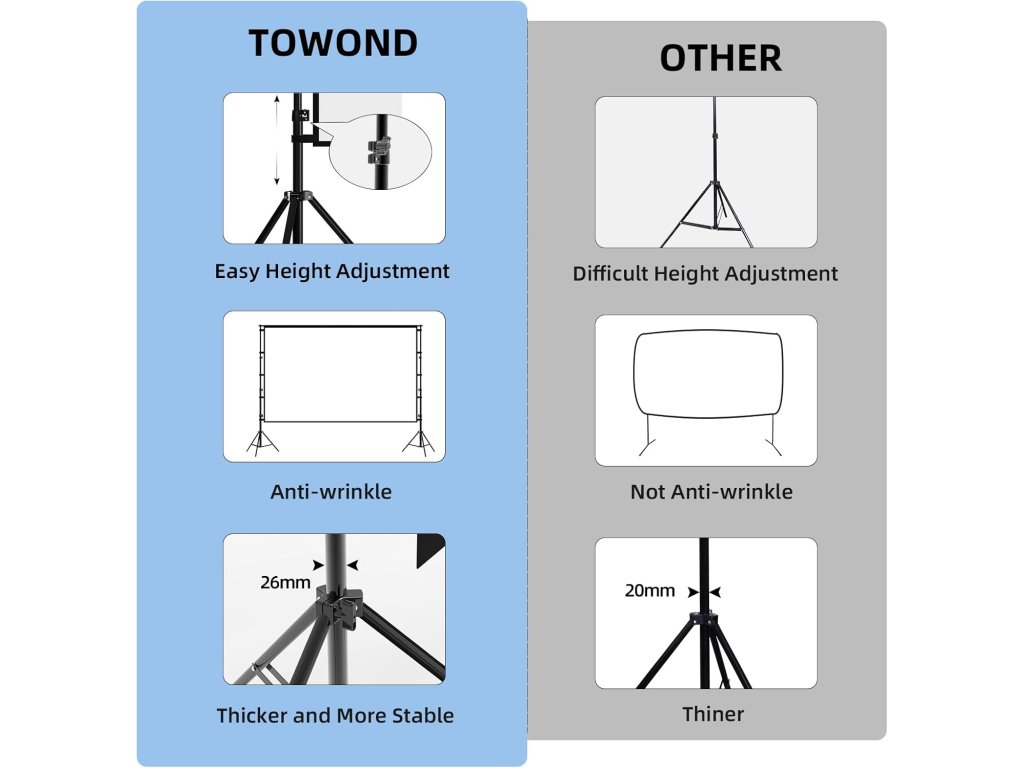 TOWOND

Easy Height Adjustment

Anti-wrinkle

26mm

Thicker and More Stable

OTHER

Difficult Height Adjustment

Not Anti-wrinkle

20mm

Thiner