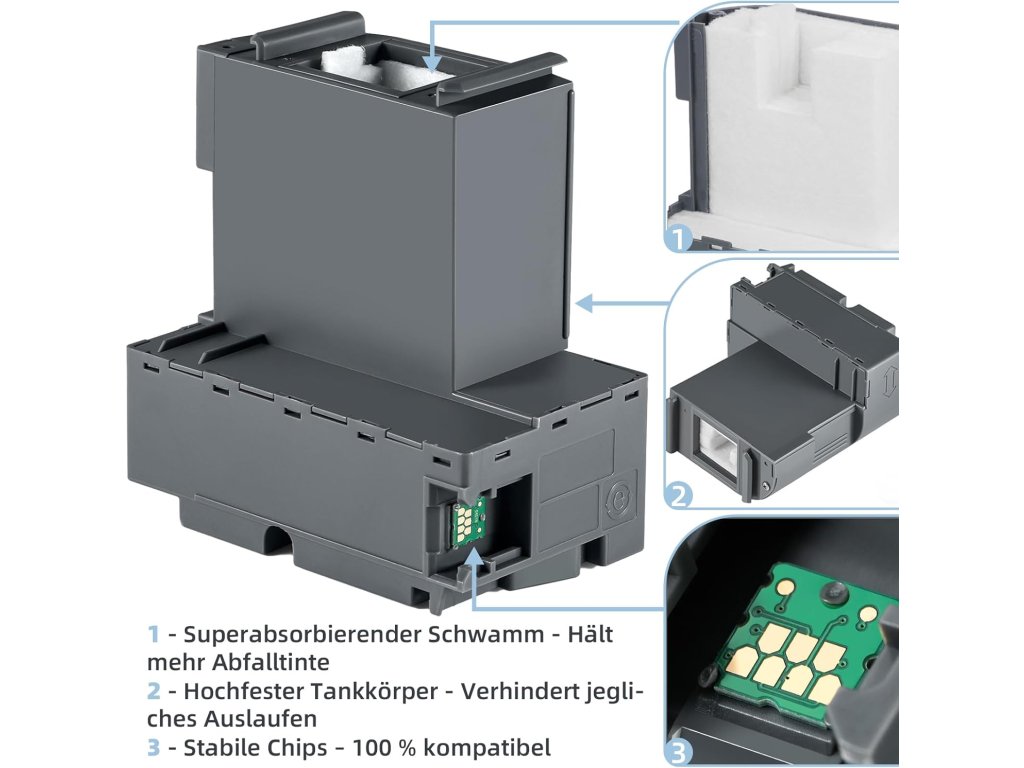 1
2
3

1 - Superabsorbierender Schwamm - Hält mehr Abfalltinte
2 - Hochfester Tankkörper - Verhindert jegliches Auslaufen
3 - Stabile Chips – 100 % kompatibel