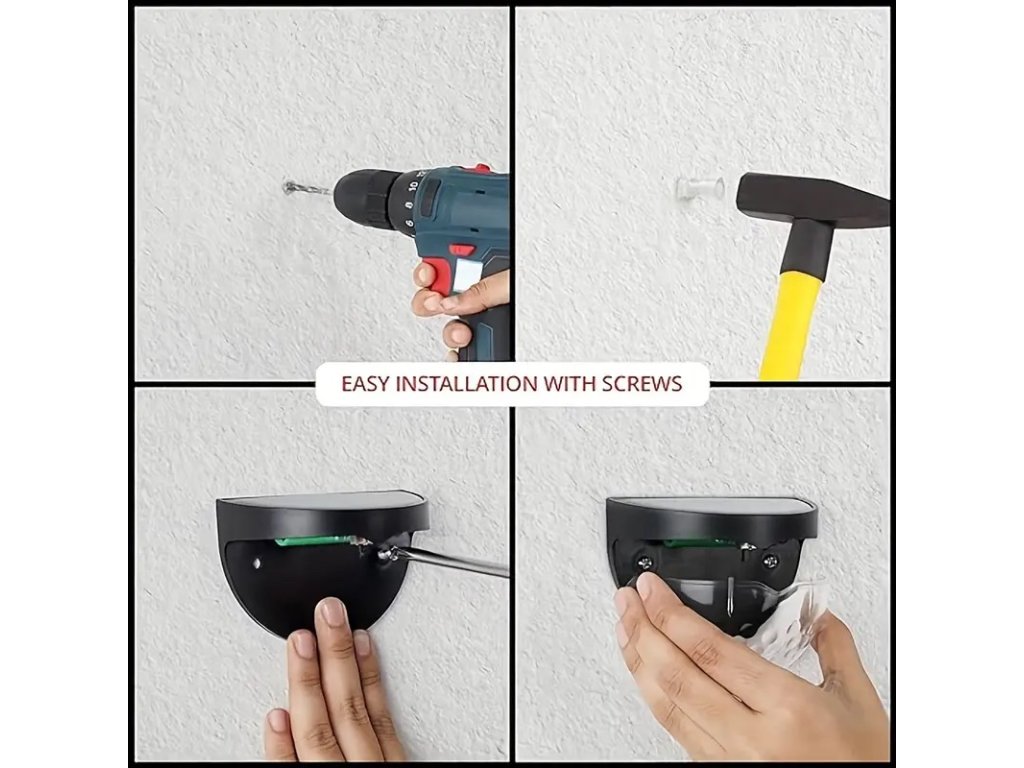 EASY INSTALLATION WITH SCREWS