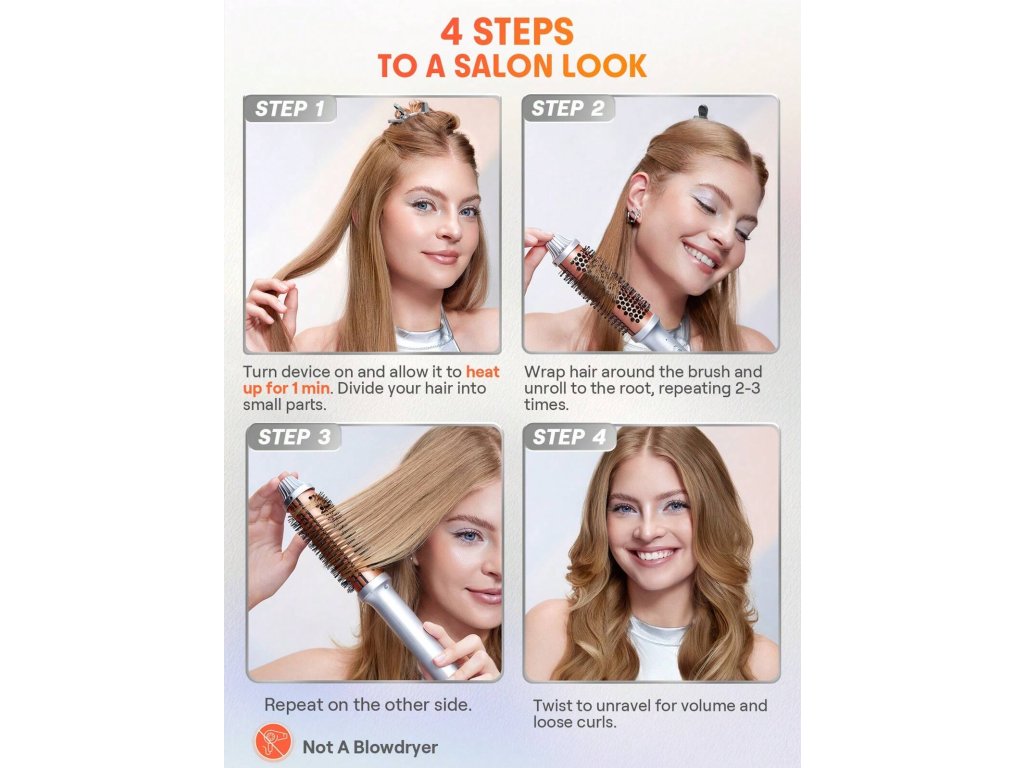 4 STEPS
TO A SALON LOOK

STEP 1

Turn device on and allow it to heat up for 1 min. Divide your hair into small parts.

STEP 2

Wrap hair around the brush and unroll to the root, repeating 2-3 times.

STEP 3

Repeat on the other side.

STEP 4

Twist to unravel for volume and loose curls.

Not A Blowdryer