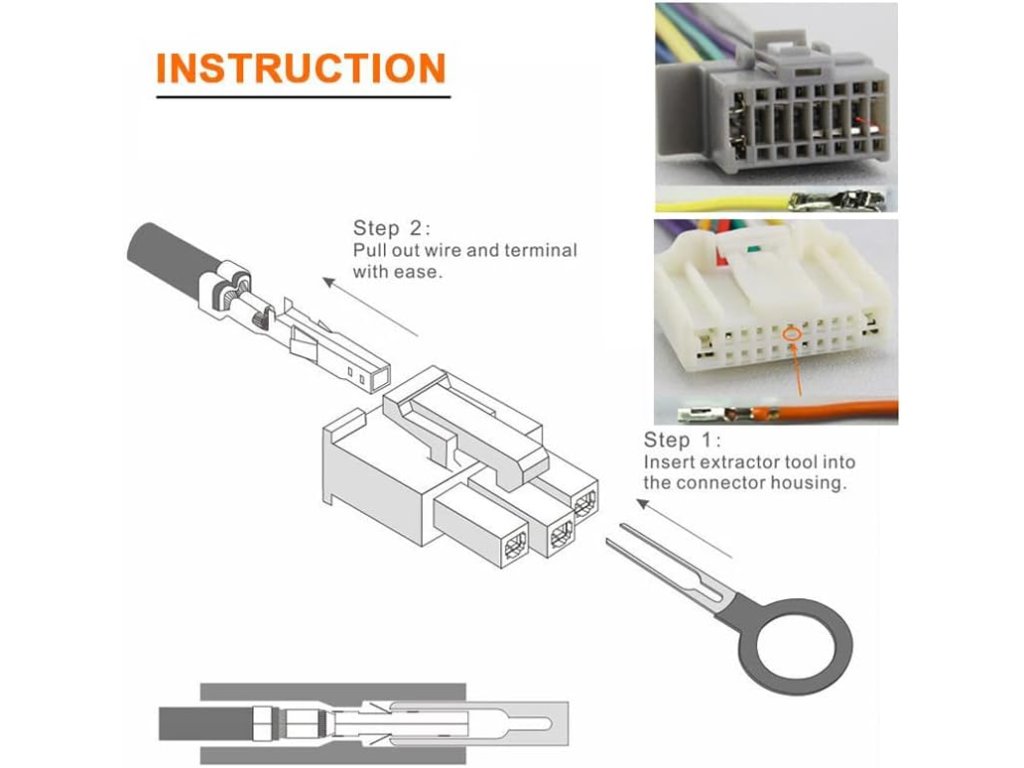 INSTRUCTION

Step 2:
Pull out wire and terminal with ease.

Step 1:
Insert extractor tool into the connector housing.