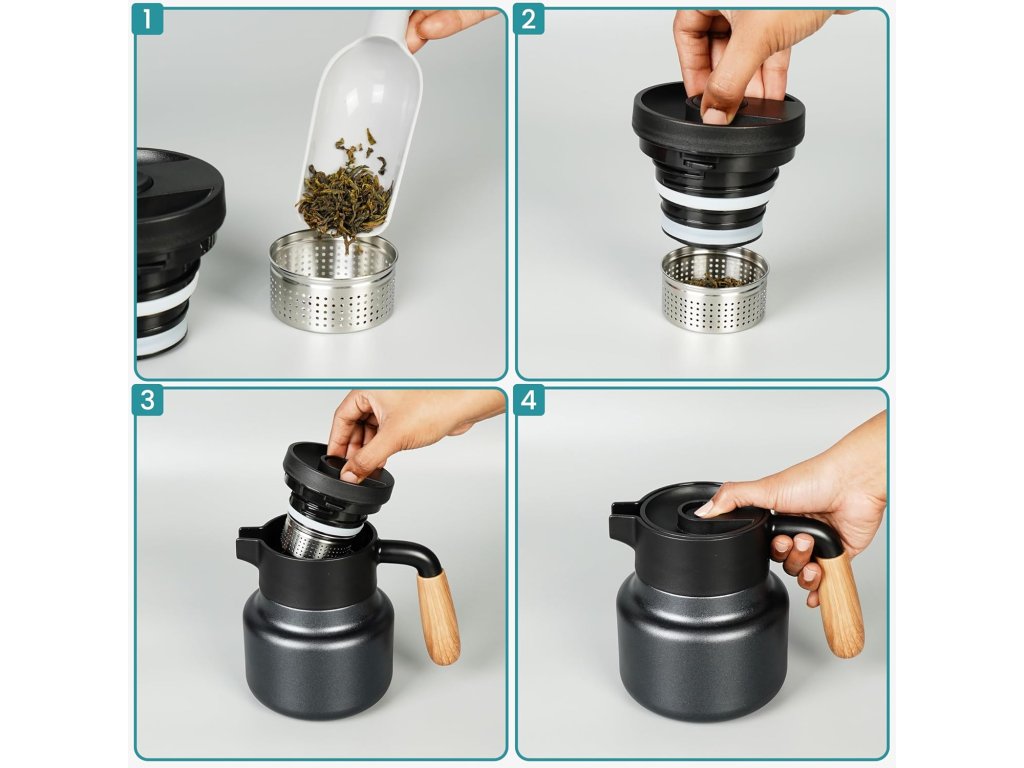 1

2

3

4