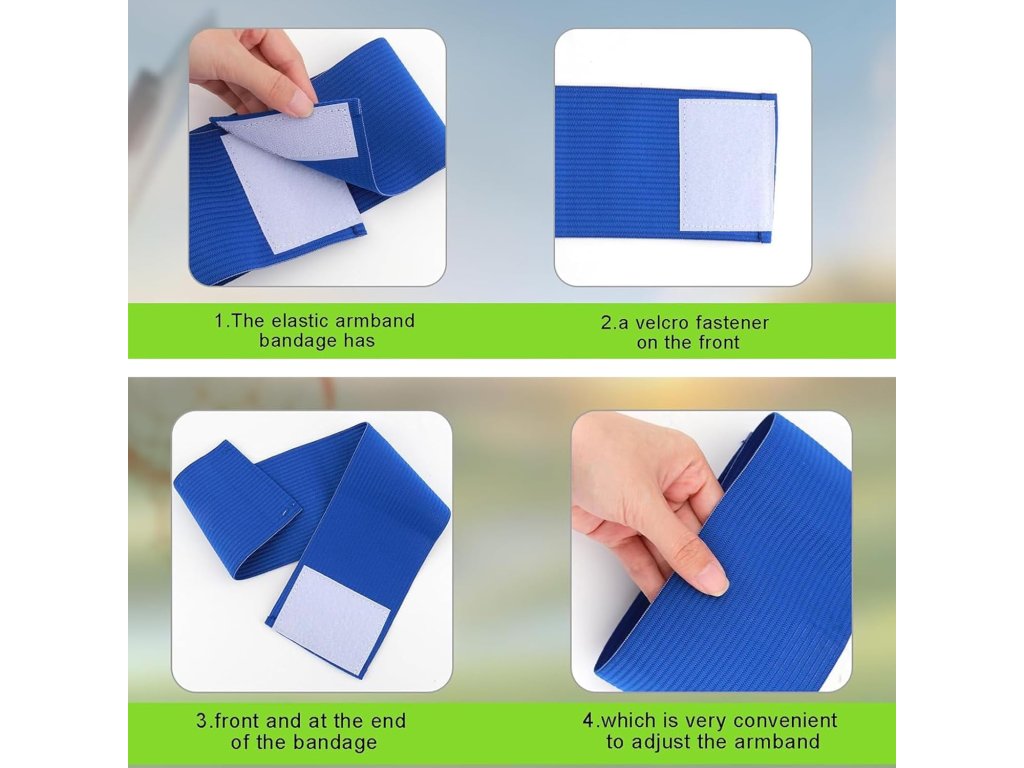 1.The elastic armband bandage has

2.a velcro fastener on the front

3.front and at the end of the bandage

4.which is very convenient to adjust the armband