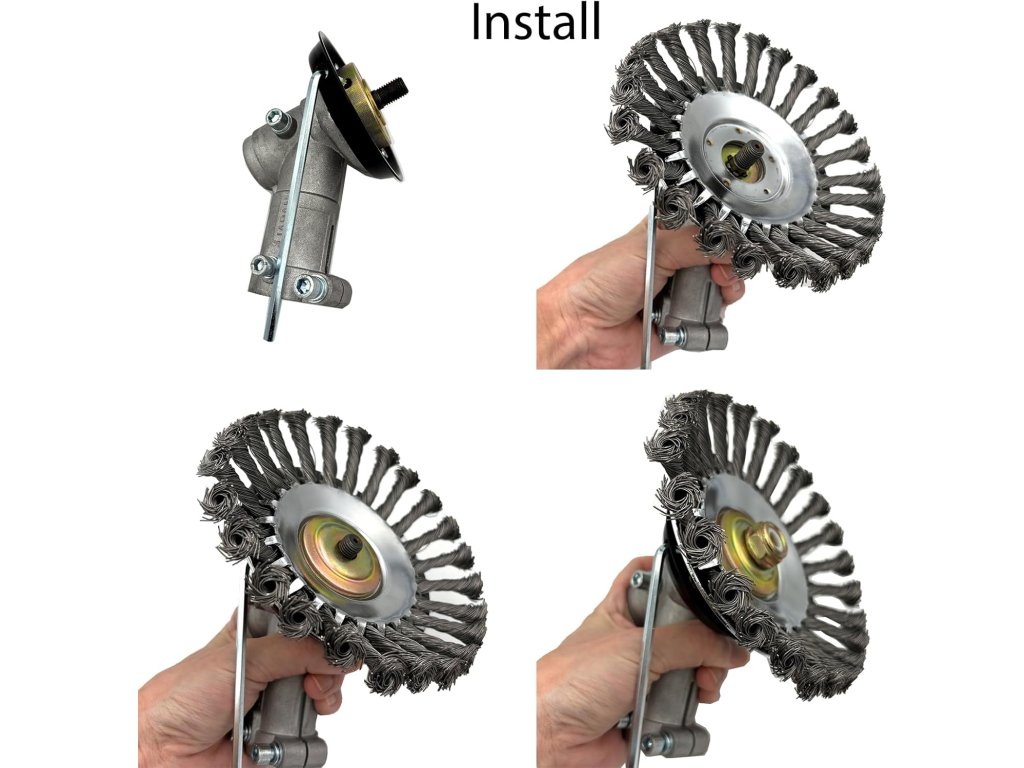 Install