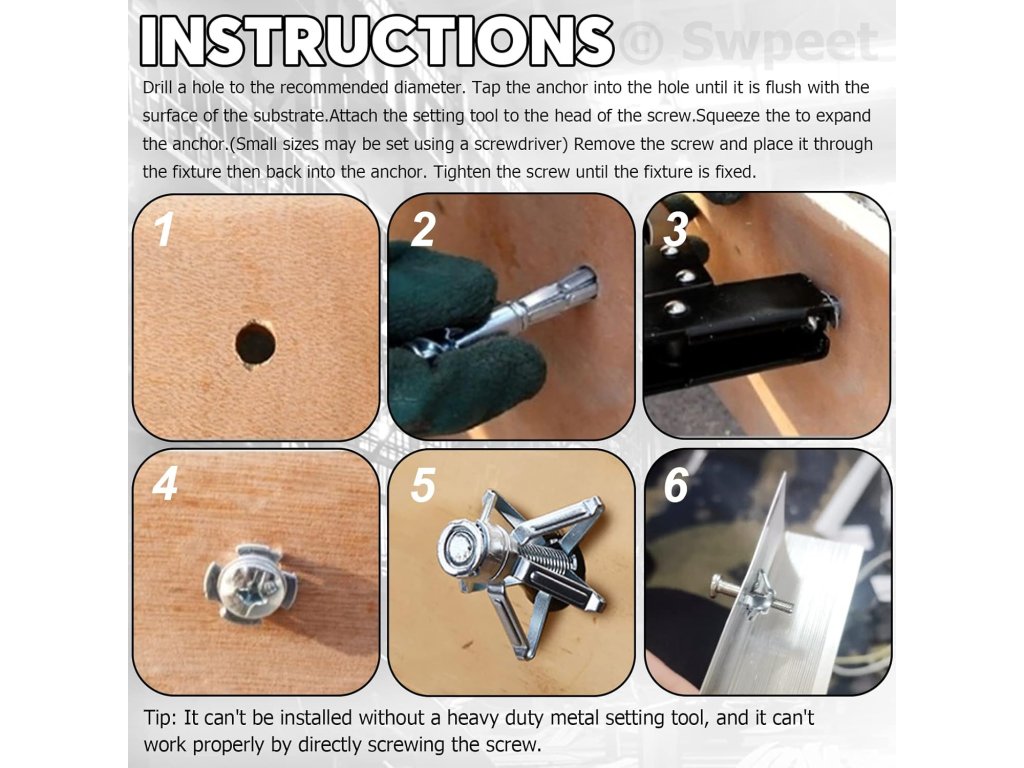 INSTRUCTIONS © Swpeet

Drill a hole to the recommended diameter. Tap the anchor into the hole until it is flush with the surface of the substrate.Attach the setting tool to the head of the screw.Squeeze the to expand the anchor.(Small sizes may be set using a screwdriver) Remove the screw and place it through the fixture then back into the anchor. Tighten the screw until the fixture is fixed.

1

2

3

4

5

6

Tip: It can't be installed without a heavy duty metal setting tool, and it can't work properly by directly screwing the screw.