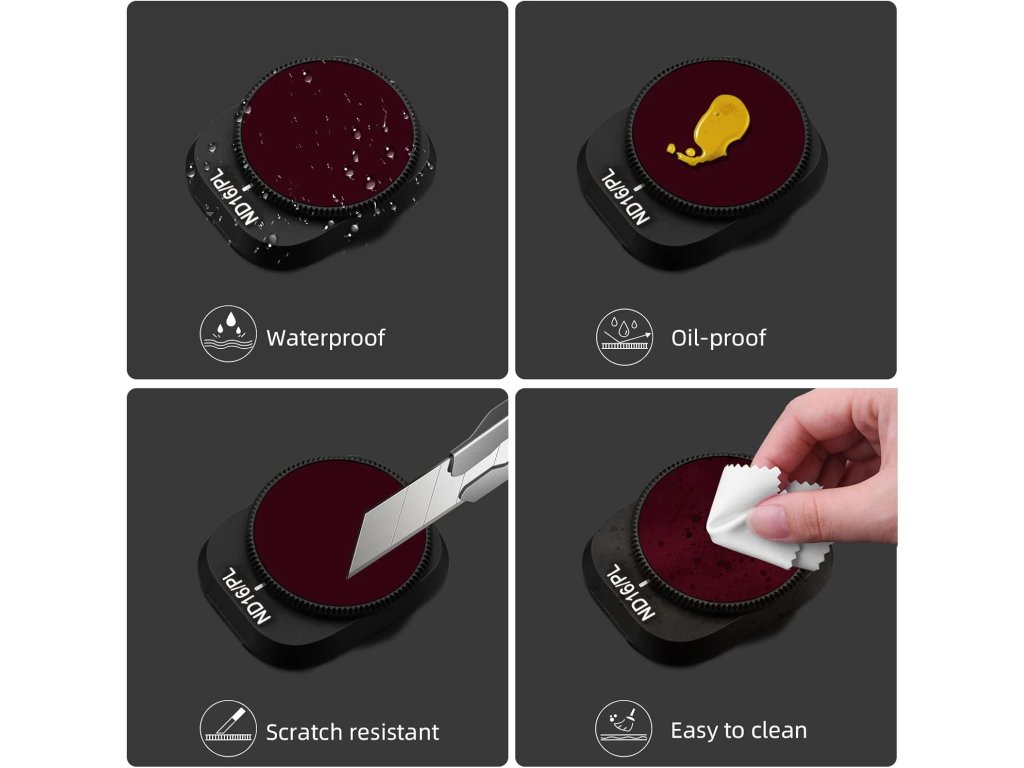 ND16/PL

Waterproof

ND16/PL

Oil-proof

ND16/PL

Scratch resistant

ND16/PL

Easy to clean