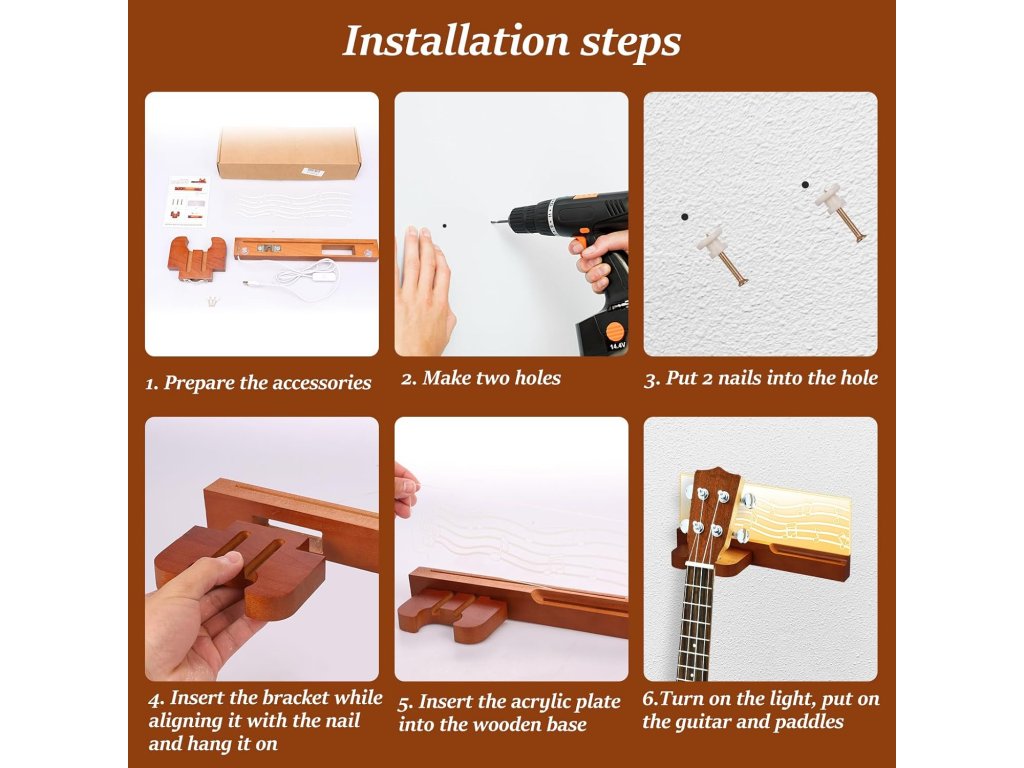 Installation steps

1. Prepare the accessories

2. Make two holes

3. Put 2 nails into the hole

4. Insert the bracket while aligning it with the nail and hang it on

5. Insert the acrylic plate into the wooden base

6.Turn on the light, put on the guitar and paddles