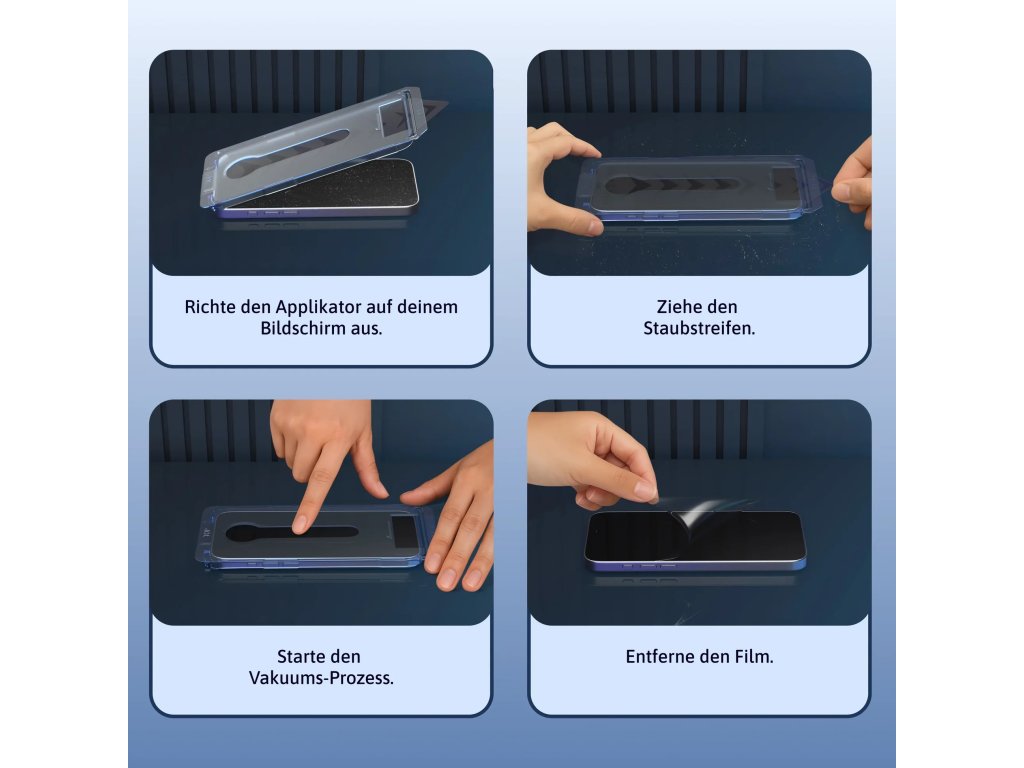 Richte den Applikator auf deinem Bildschirm aus.

Ziehe den Staubstreifen.

Starte den Vakuums-Prozess.

Entferne den Film.