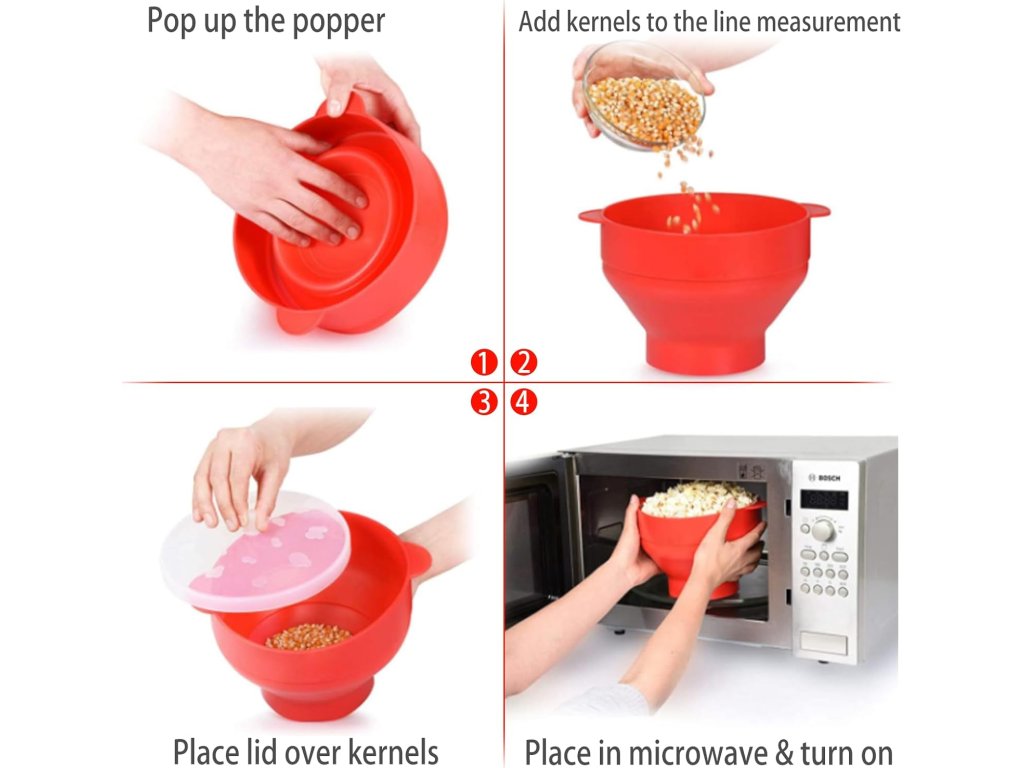 Pop up the popper

Add kernels to the line measurement

1 2

3 4

BOSCH

Place lid over kernels

Place in microwave & turn on