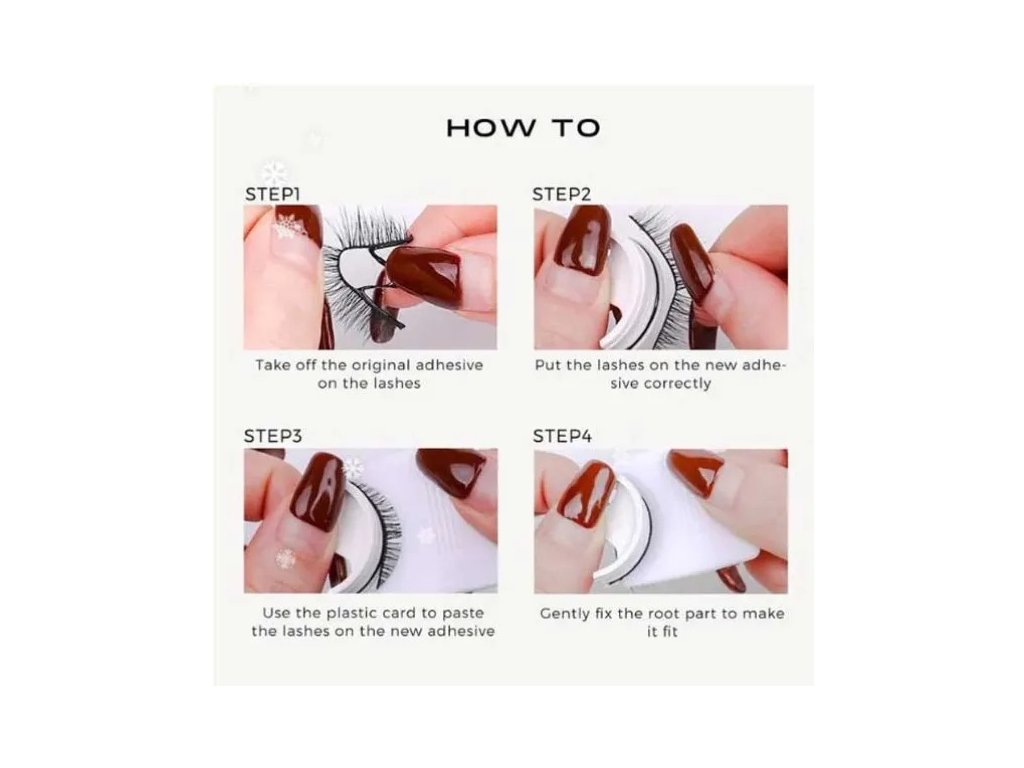 HOW TO

STEP1

Take off the original adhesive on the lashes

STEP2

Put the lashes on the new adhesive correctly

STEP3

Use the plastic card to paste the lashes on the new adhesive

STEP4

Gently fix the root part to make it fit