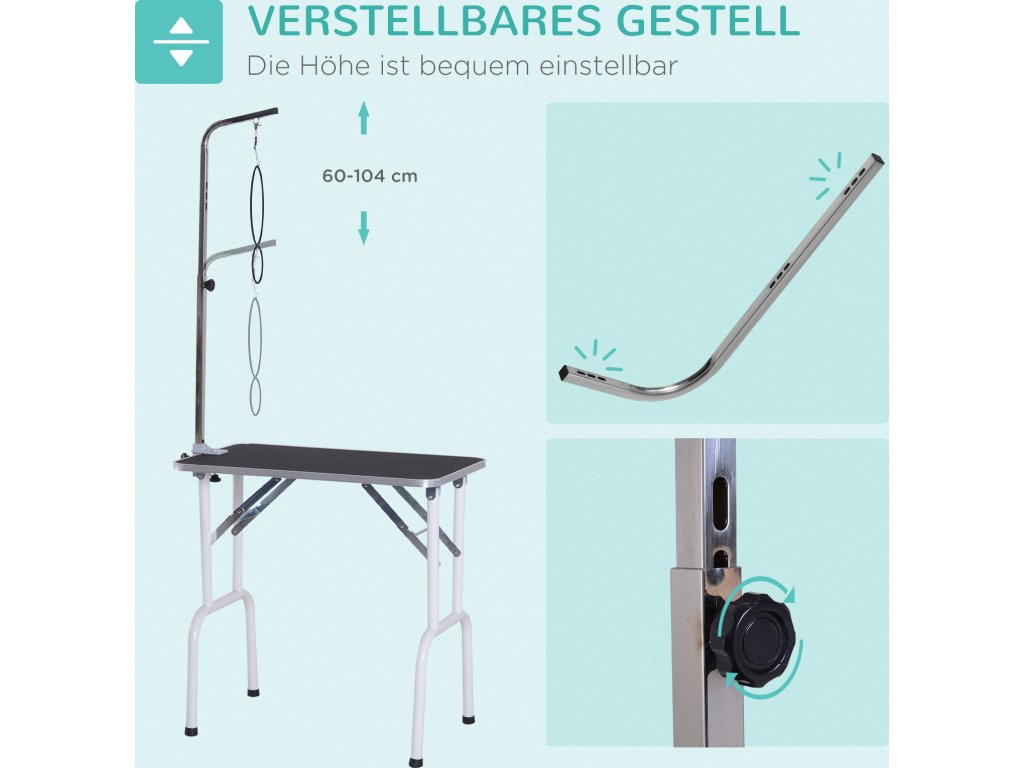 VERSTELLBARES GESTELL

Die Höhe ist bequem einstellbar

60-104 cm