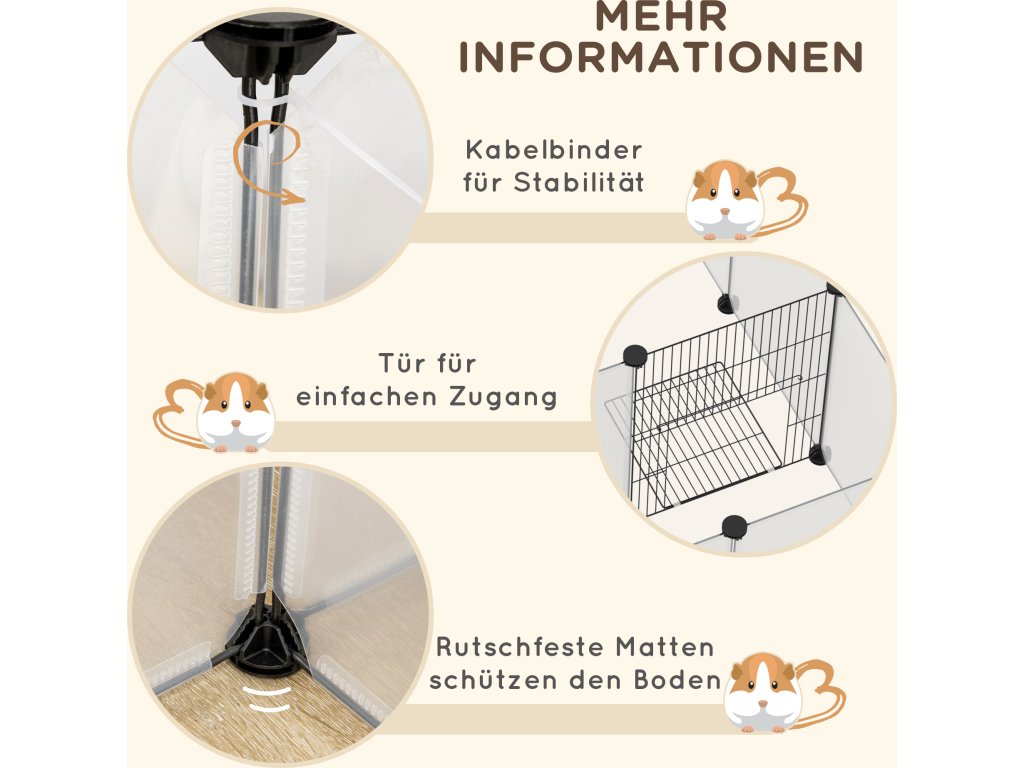 MEHR INFORMATIONEN

Kabelbinder für Stabilität

Tür für einfachen Zugang

Rutschfeste Matten schützen den Boden